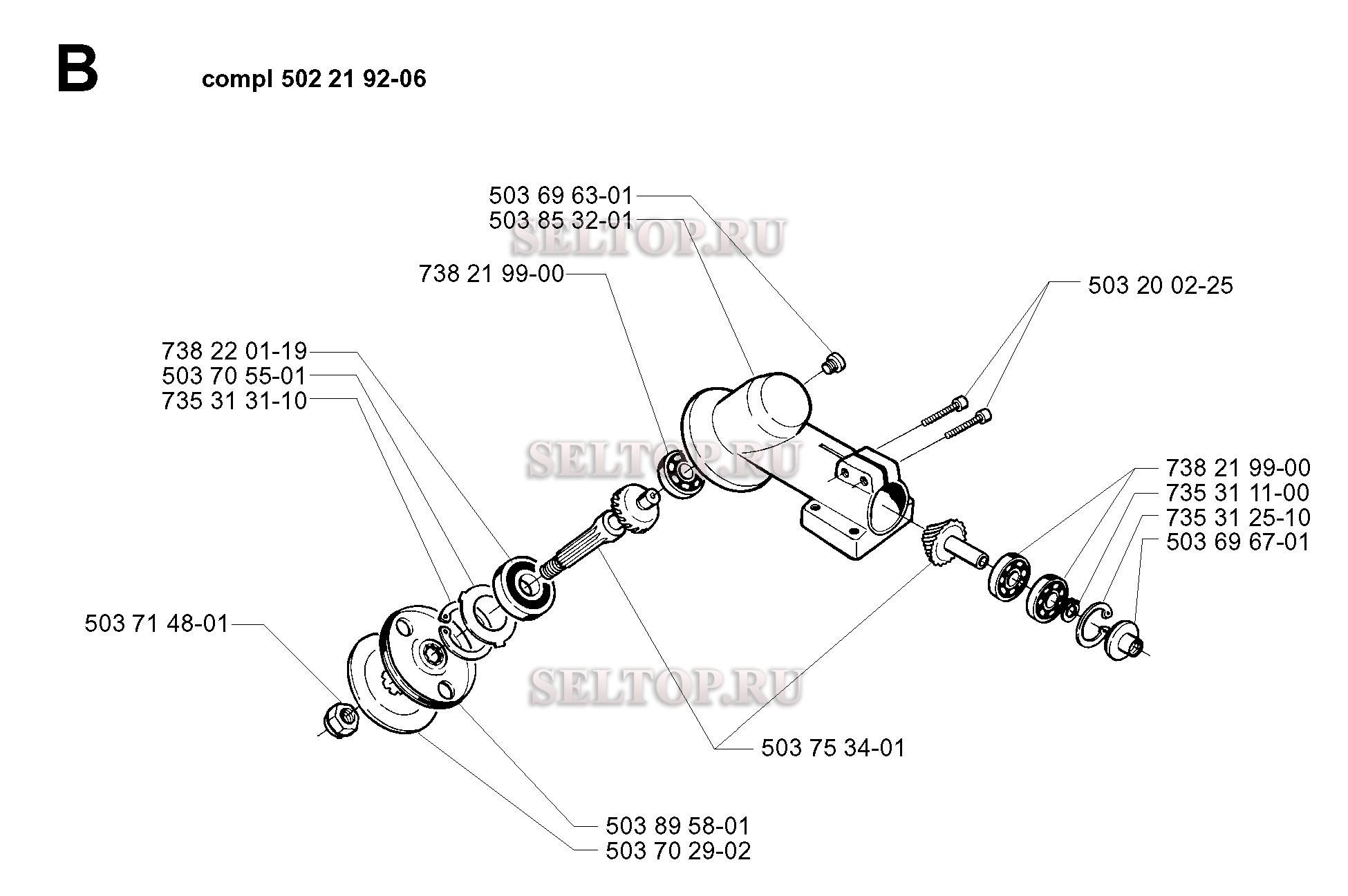 B

compl 502 21 92-06

503 69 63-01
503 85 32-01

SELTOP.RU

738 21 99-00

503 20 02-25

738 22 01-19
503 70 55-01
735 31 31-10

SELTOP.RU

738 21 99-00
735 31 11-00
735 31 25-10
503 69 67-01

503 71 48-01

SELTOP.RU

503 75 34-01

503 89 58-01
503 70 29-02