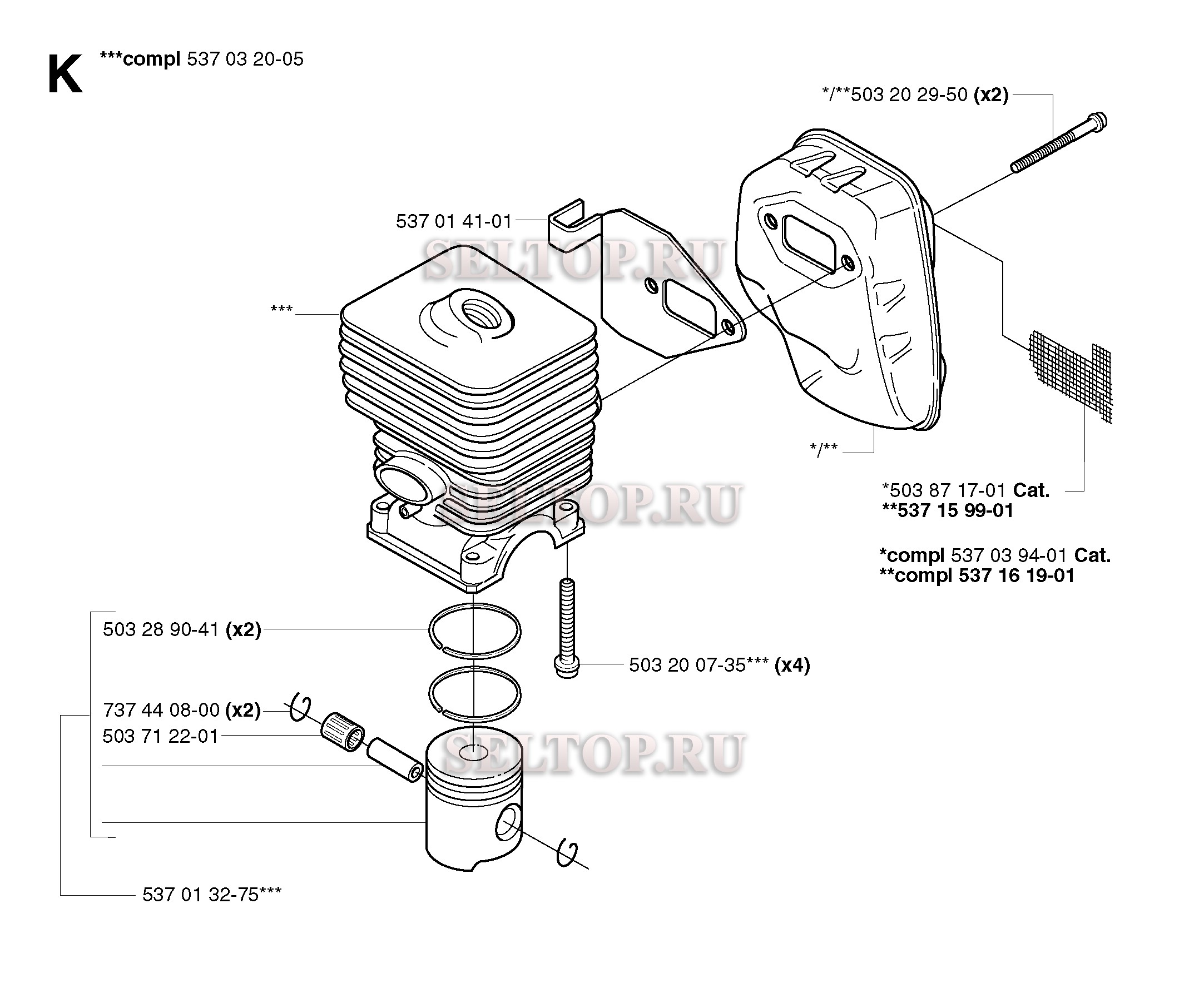 K ***compl 537 03 20-05

*/**503 20 29-50 (x2)

537 01 41-01

SELTOP.RU

***

*/**

*503 87 17-01 Cat.
**537 15 99-01

SELTOP.RU

*compl 537 03 94-01 Cat.
**compl 537 16 19-01

503 28 90-41 (x2)

503 20 07-35*** (x4)

737 44 08-00 (x2)
503 71 22-01

SELTOP.RU

537 01 32-75***