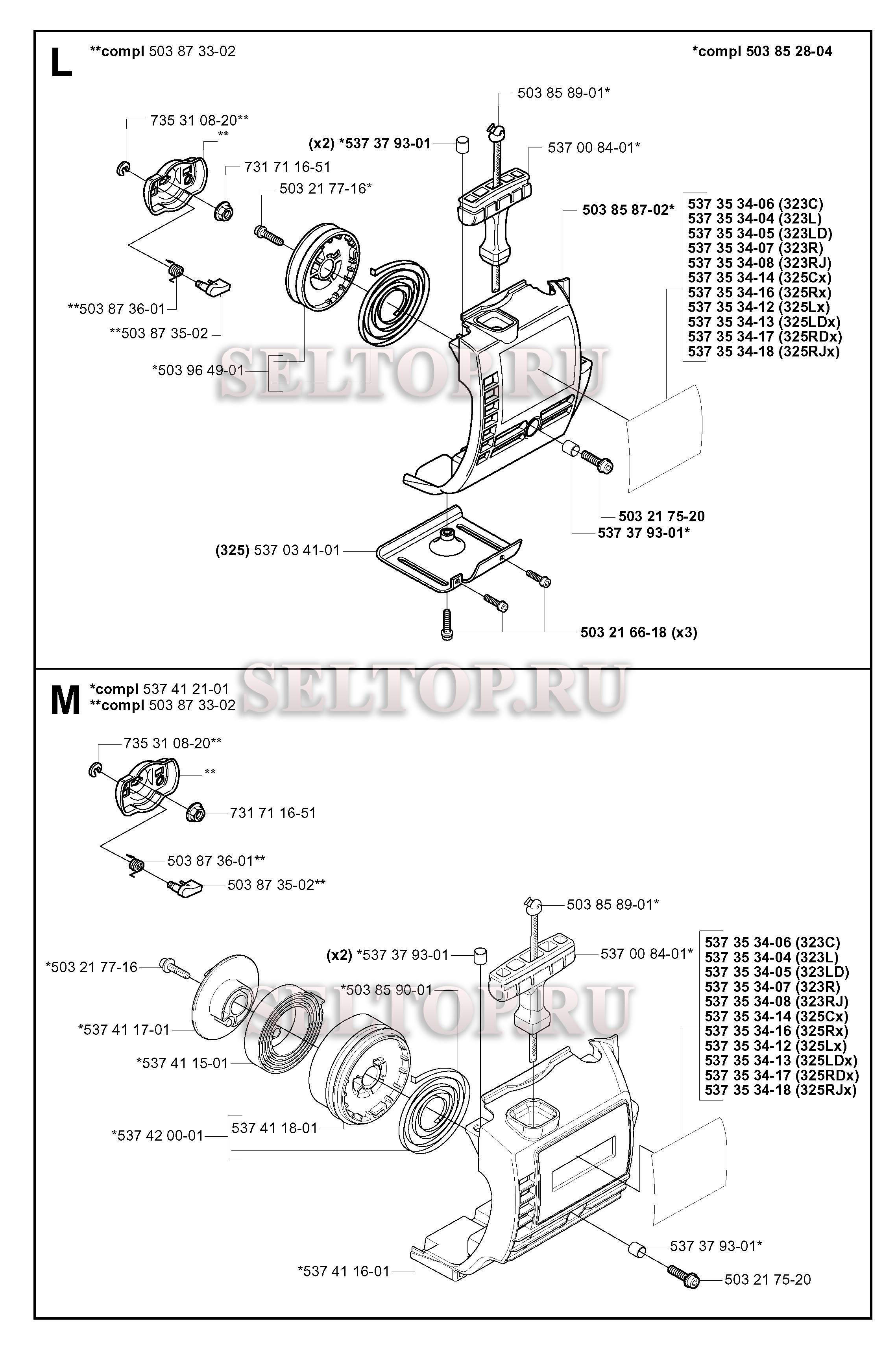 L **compl 503 87 33-02

*compl 503 85 28-04

503 85 89-01*

735 31 08-20**

**

(x2) *537 37 93-01

537 00 84-01*

731 71 16-51

503 21 77-16*

503 85 87-02*

537 35 34-06 (323C)
537 35 34-04 (323L)
537 35 34-05 (323LD)
537 35 34-07 (323R)
537 35 34-08 (323RJ)
537 35 34-14 (325Cx)
537 35 34-16 (325Rx)
537 35 34-12 (325Lx)
537 35 34-13 (325LDx)
537 35 34-17 (325RDx)
537 35 34-18 (325RJx)

**503 87 36-01

**503 87 35-02

*503 96 49-01

SELTOP.RU

503 21 75-20

537 37 93-01*

(325) 537 03 41-01

503 21 66-18 (x3)

SELTOP.RU

M *compl 537 41 21-01
**compl 503 87 33-02

735 31 08-20**

**

731 71 16-51

503 87 36-01**

503 87 35-02**

503 85 89-01*

(x2) *537 37 93-01

537 00 84-01*

537 35 34-06 (323C)
537 35 34-04 (323L)
537 35 34-05 (323LD)
537 35 34-07 (323R)
537 35 34-08 (323RJ)
537 35 34-14 (325Cx)
537 35 34-16 (325Rx)
537 35 34-12 (325Lx)
537 35 34-13 (325LDx)
537 35 34-17 (325RDx)
537 35 34-18 (325RJx)

*503 21 77-16

*503 85 90-01

SELTOP.RU

*537 41 17-01

*537 41 15-01

*537 42 00-01

537 41 18-01

537 37 93-01*

*537 41 16-01

503 21 75-20