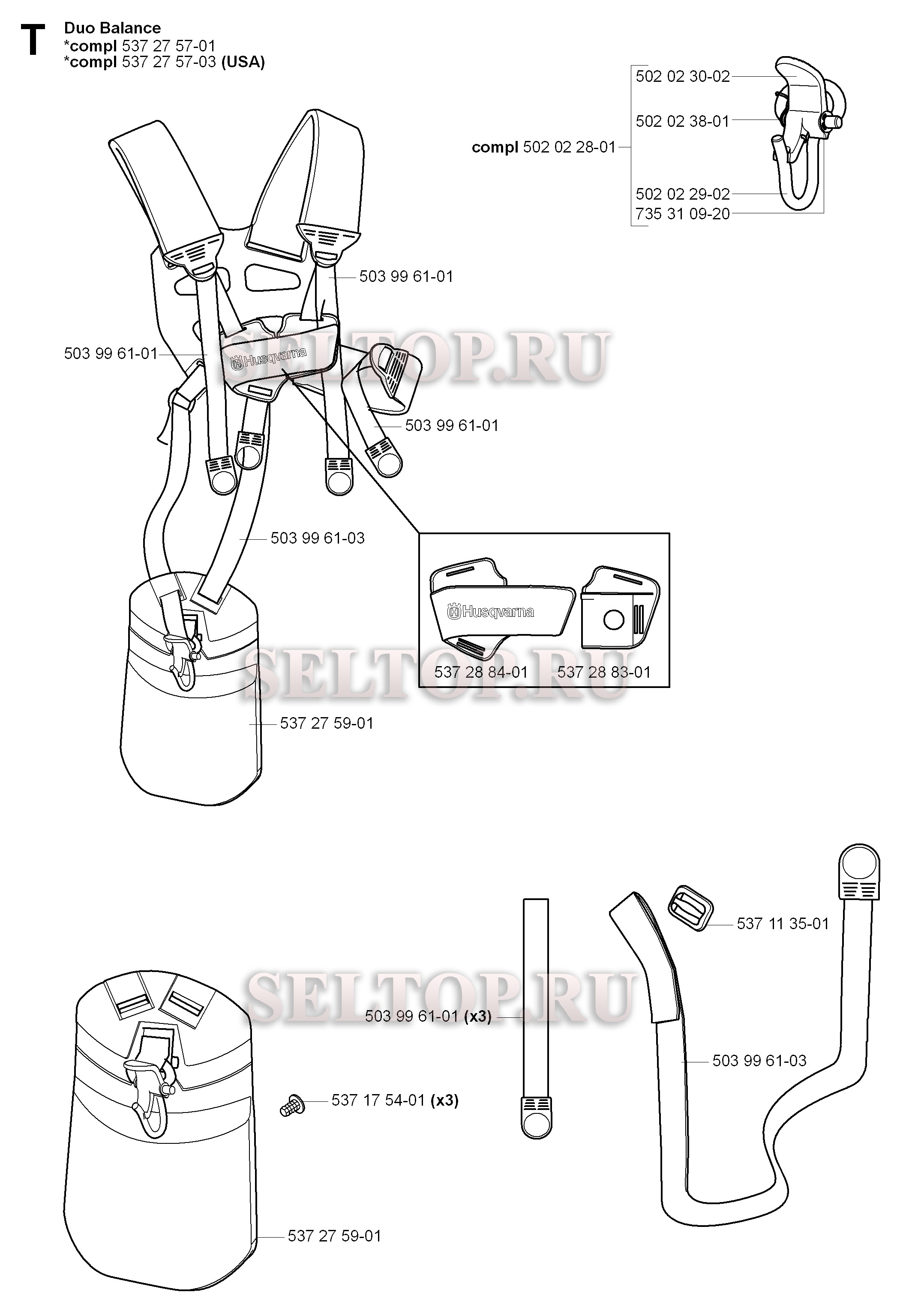 T

Duo Balance
*compl 537 27 57-01
*compl 537 27 57-03 (USA)

502 02 30-02
502 02 38-01
compl 502 02 28-01
502 02 29-02
735 31 09-20

503 99 61-01
503 99 61-01
Husqvarna
SELTOP.RU
503 99 61-01
503 99 61-03
Husqvarna
537 28 84-01
537 28 83-01
SELTOP.RU
537 27 59-01

537 11 35-01
SELTOP.RU
503 99 61-01 (x3)
503 99 61-03
537 17 54-01 (x3)
537 27 59-01