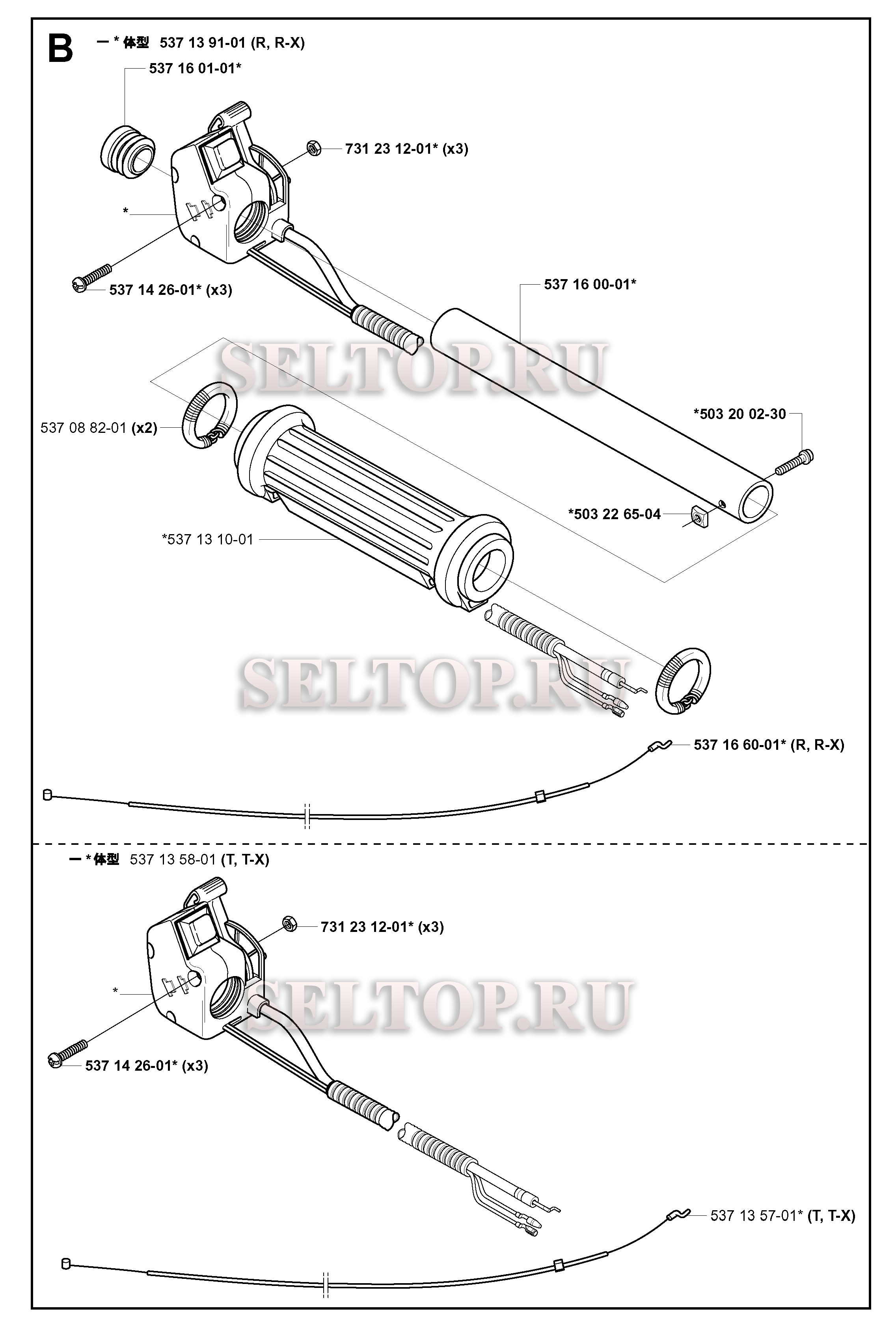 B 一 * 体型 537 13 91-01 (R, R-X)

537 16 01-01*

731 23 12-01* (x3)

*

537 14 26-01* (x3)

537 16 00-01*

SELTOP.RU

537 08 82-01 (x2)

*503 20 02-30

*503 22 65-04

*537 13 10-01

SELTOP.RU

537 16 60-01* (R, R-X)

一 * 体型 537 13 58-01 (T, T-X)

731 23 12-01* (x3)

*

SELTOP.RU

537 14 26-01* (x3)

537 13 57-01* (T, T-X)