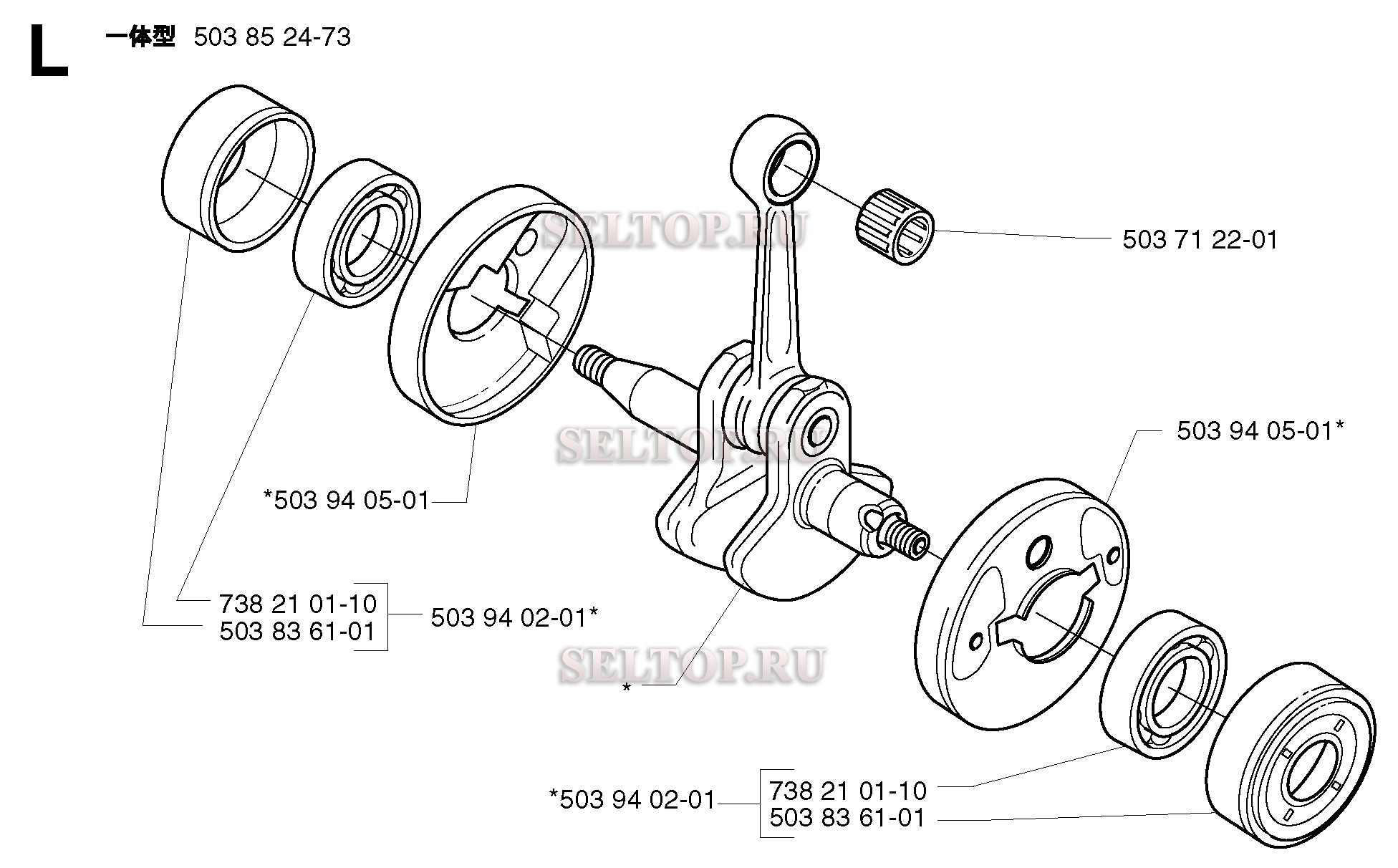 L 一体型 503 85 24-73

SELTOP.RU

503 71 22-01

SELTOP.RU

503 94 05-01*

*503 94 05-01

738 21 01-10
503 83 61-01

503 94 02-01*

SELTOP.RU

*

*503 94 02-01

738 21 01-10
503 83 61-01