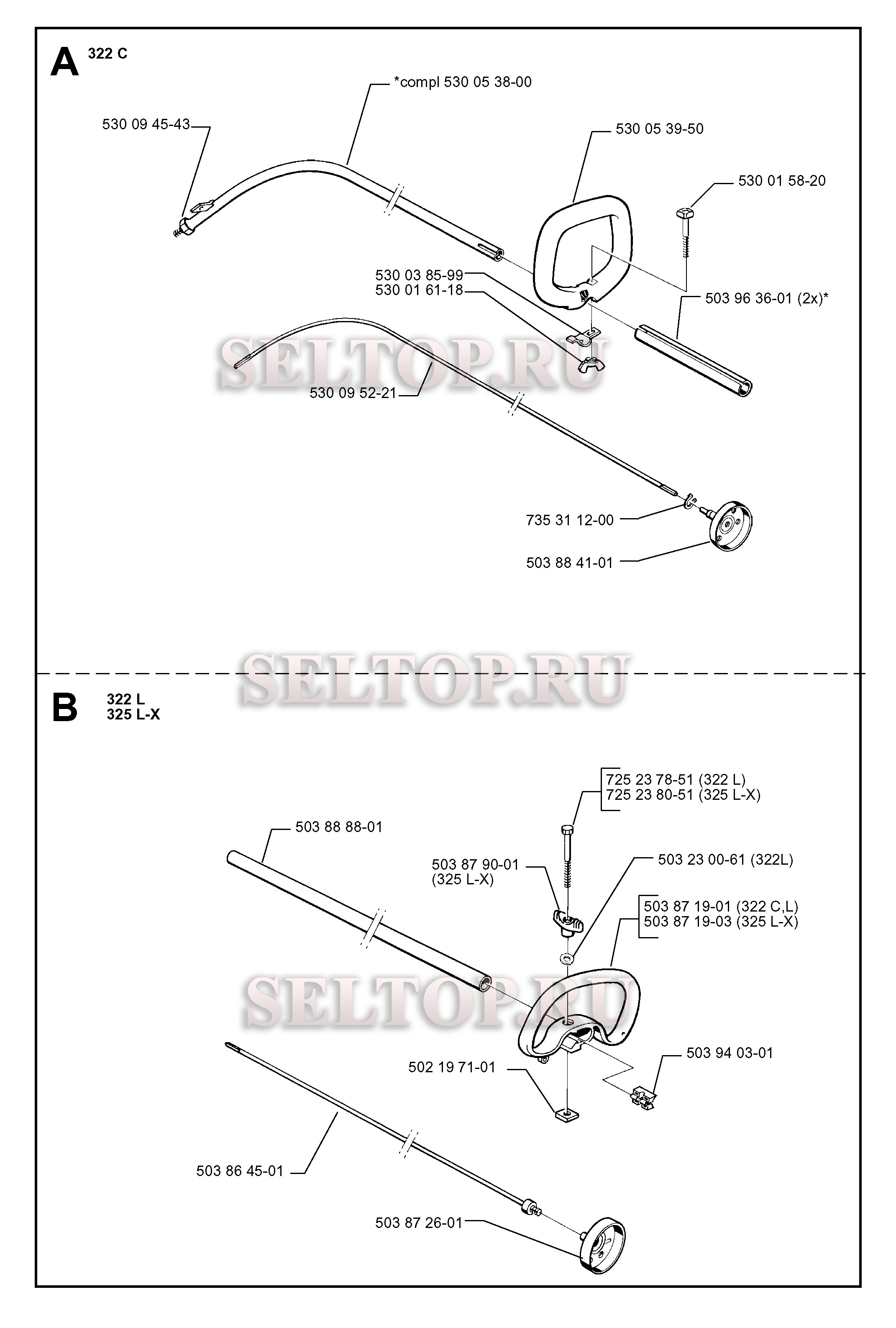 A 322 C

*compl 530 05 38-00

530 09 45-43

530 05 39-50

530 01 58-20

530 03 85-99
530 01 61-18

503 96 36-01 (2x)*

SELTOP.RU

530 09 52-21

735 31 12-00

503 88 41-01

SELTOP.RU

B 322 L
325 L-X

725 23 78-51 (322 L)
725 23 80-51 (325 L-X)

503 88 88-01

503 87 90-01
(325 L-X)

503 23 00-61 (322L)

503 87 19-01 (322 C,L)
503 87 19-03 (325 L-X)

SELTOP.RU

502 19 71-01

503 94 03-01

503 86 45-01

503 87 26-01