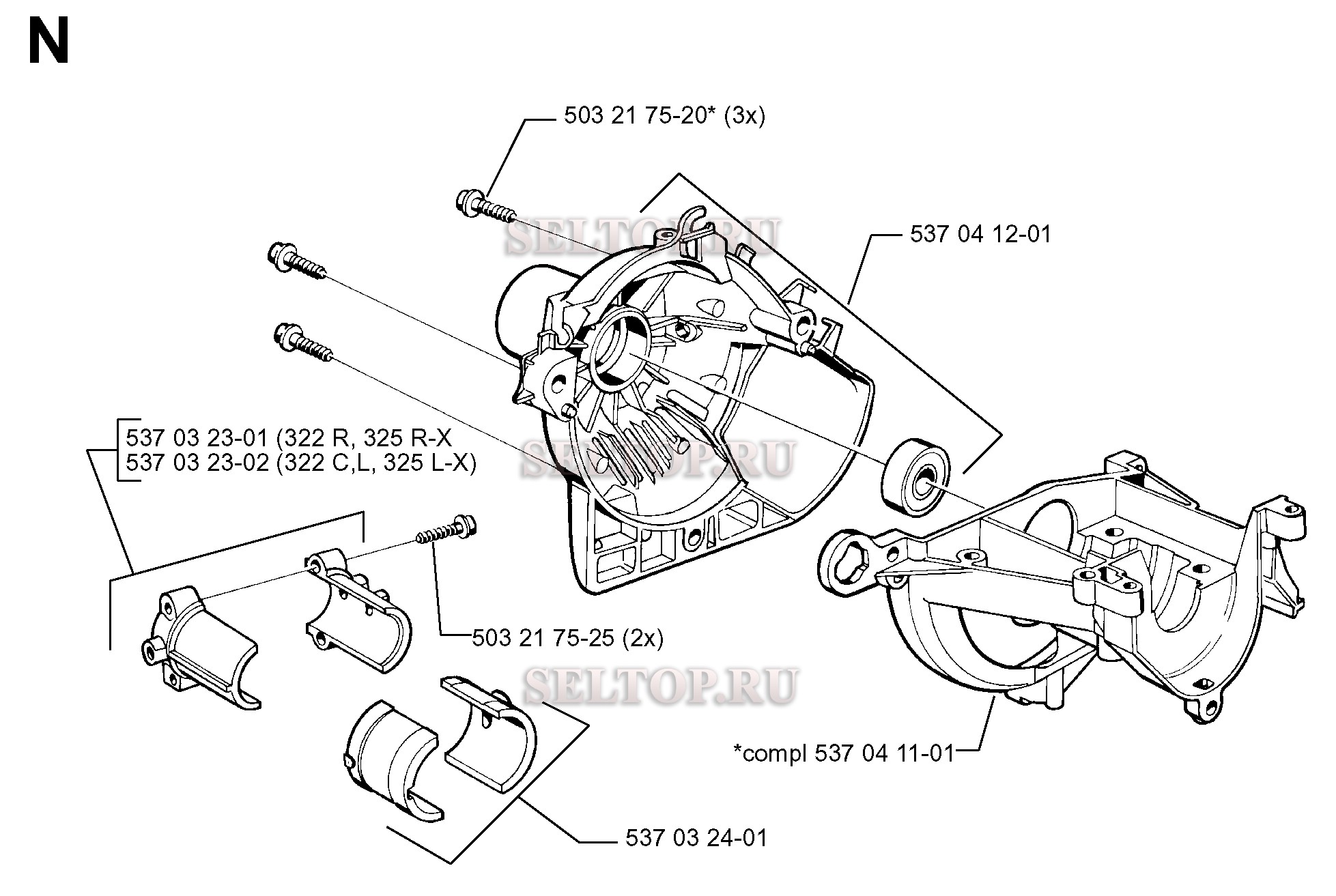 N

503 21 75-20* (3x)

SELTOP.RU

537 04 12-01

537 03 23-01 (322 R, 325 R-X
537 03 23-02 (322 C,L, 325 L-X)

SELTOP.RU

503 21 75-25 (2x)

SELTOP.RU

*compl 537 04 11-01

537 03 24-01