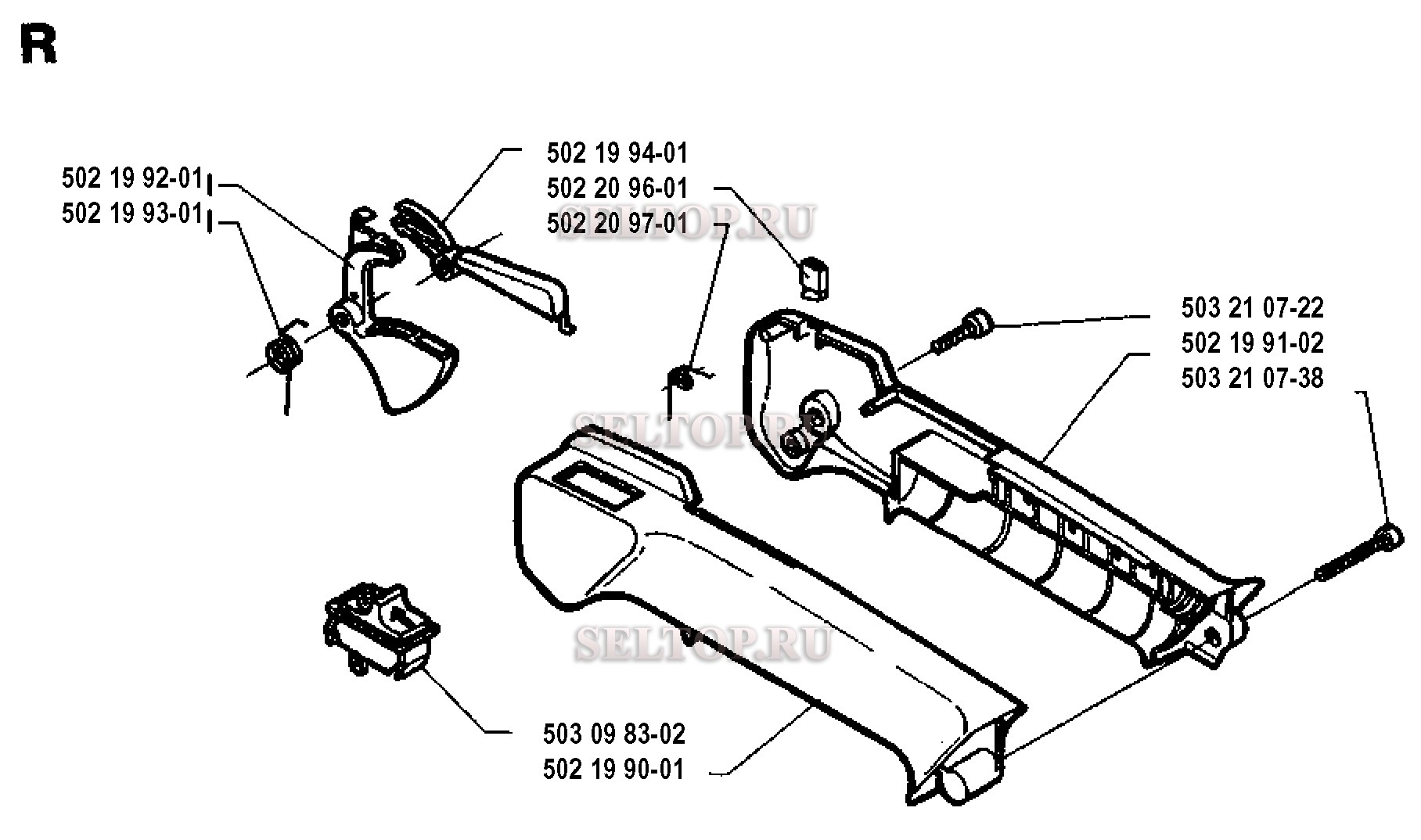 R

502 19 92-01
502 19 93-01

502 19 94-01
502 20 96-01
502 20 97-01

SELTOP.RU

503 21 07-22
502 19 91-02
503 21 07-38

SELTOP.RU

SELTOP.RU

503 09 83-02
502 19 90-01