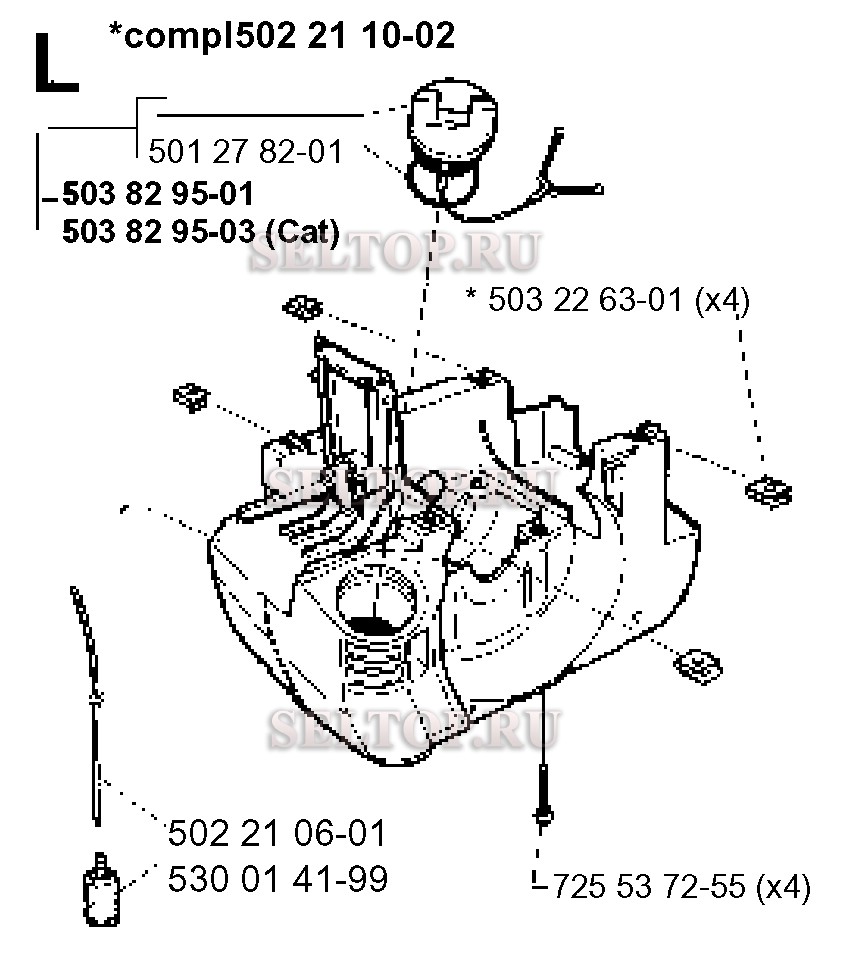 L *compl502 21 10-02

501 27 82-01

503 82 95-01
503 82 95-03 (Cat)

SELTOP.RU

* 503 22 63-01 (x4)

SELTOP.RU

SELTOP.RU

502 21 06-01
530 01 41-99

725 53 72-55 (x4)