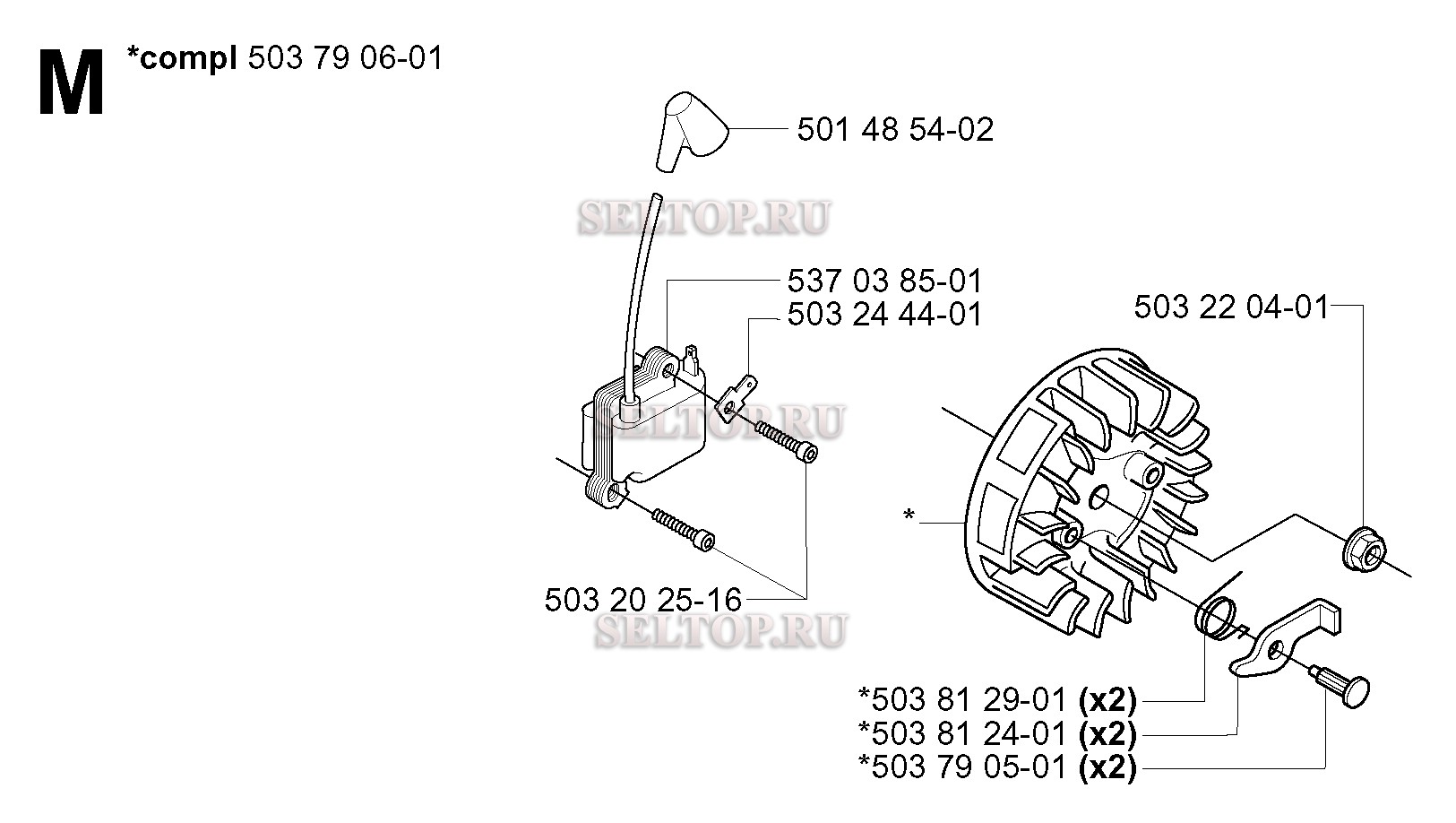 M *compl 503 79 06-01

501 48 54-02

SELTOP.RU

537 03 85-01
503 24 44-01

503 22 04-01

SELTOP.RU

*

503 20 25-16

SELTOP.RU

*503 81 29-01 (x2)
*503 81 24-01 (x2)
*503 79 05-01 (x2)