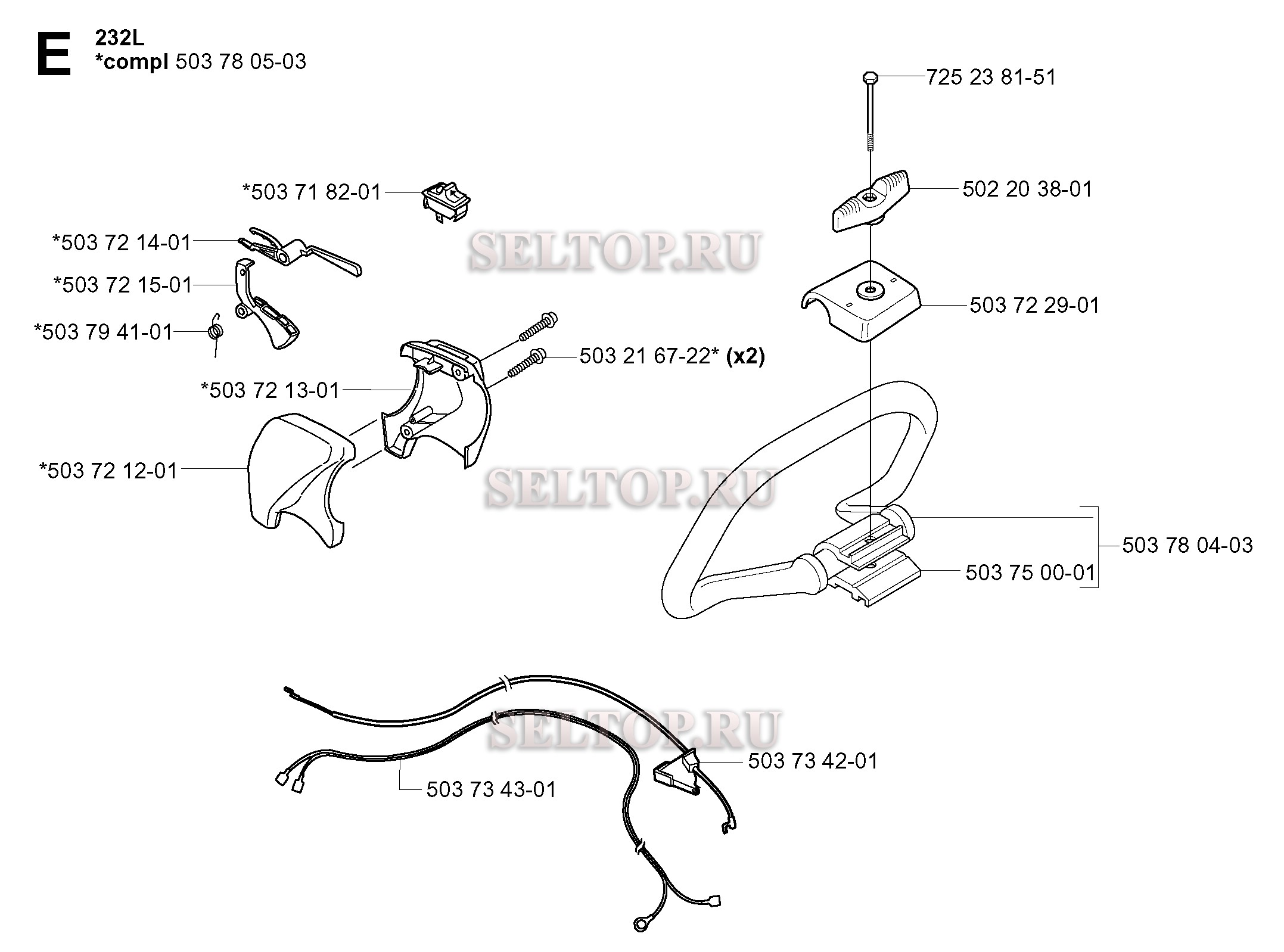 E 232L
*compl 503 78 05-03

725 23 81-51

*503 71 82-01

502 20 38-01

*503 72 14-01

SELTOP.RU

*503 72 15-01

503 72 29-01

*503 79 41-01

503 21 67-22* (x2)

*503 72 13-01

*503 72 12-01

SELTOP.RU

503 78 04-03

503 75 00-01

SELTOP.RU

503 73 42-01

503 73 43-01