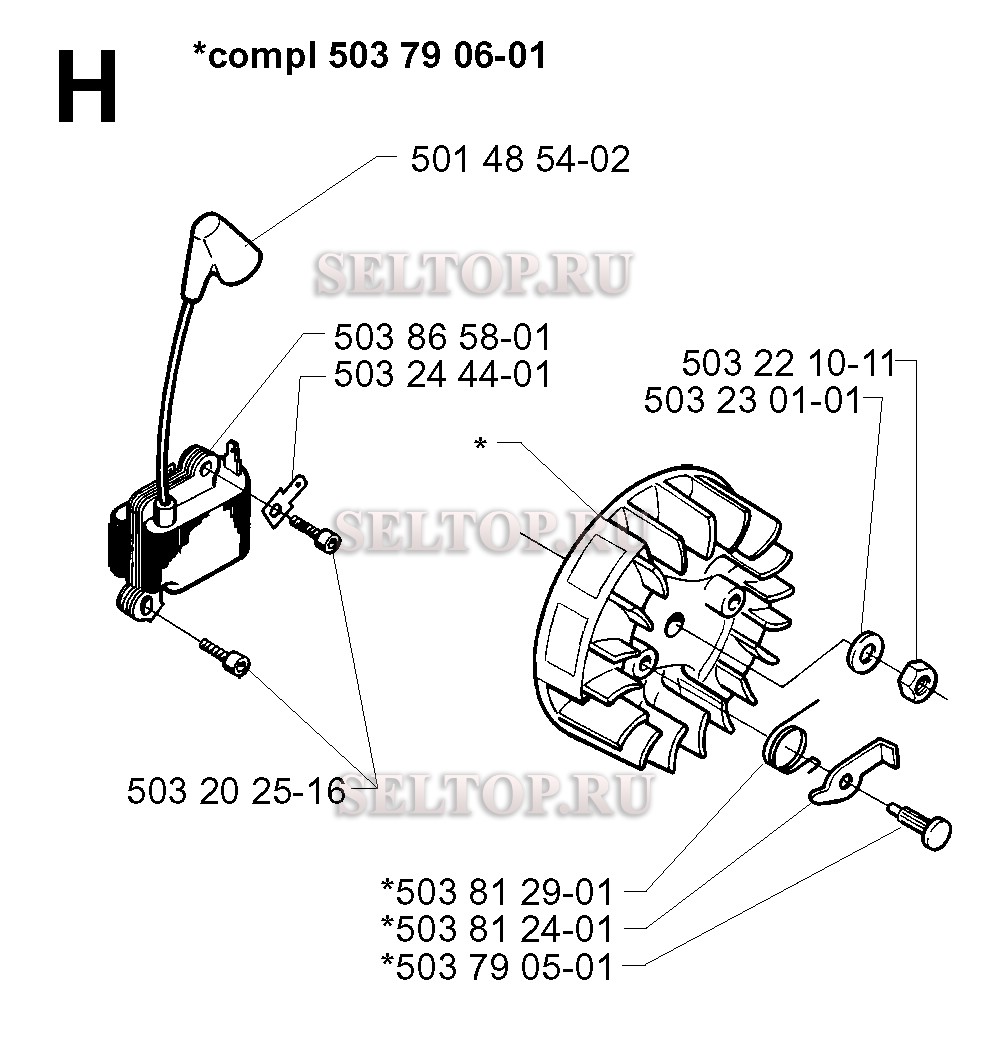 H *compl 503 79 06-01

501 48 54-02

SELTOP.RU

503 86 58-01
503 24 44-01

503 22 10-11
503 23 01-01

*

SELTOP.RU

503 20 25-16

SELTOP.RU

*503 81 29-01
*503 81 24-01
*503 79 05-01