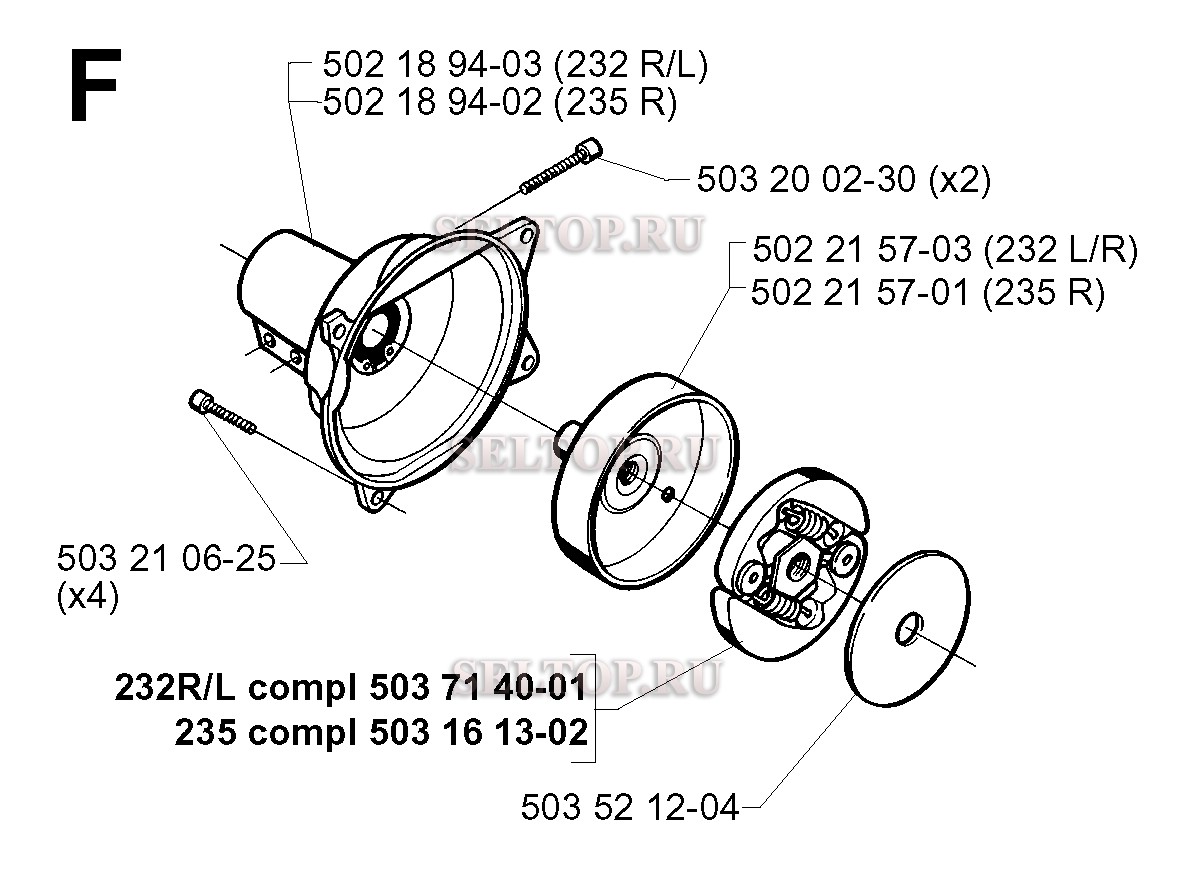 F

502 18 94-03 (232 R/L)
502 18 94-02 (235 R)

503 20 02-30 (x2)

SELTOP.RU

502 21 57-03 (232 L/R)
502 21 57-01 (235 R)

SELTOP.RU

503 21 06-25
(x4)

SELTOP.RU

232R/L compl 503 71 40-01
235 compl 503 16 13-02

503 52 12-04