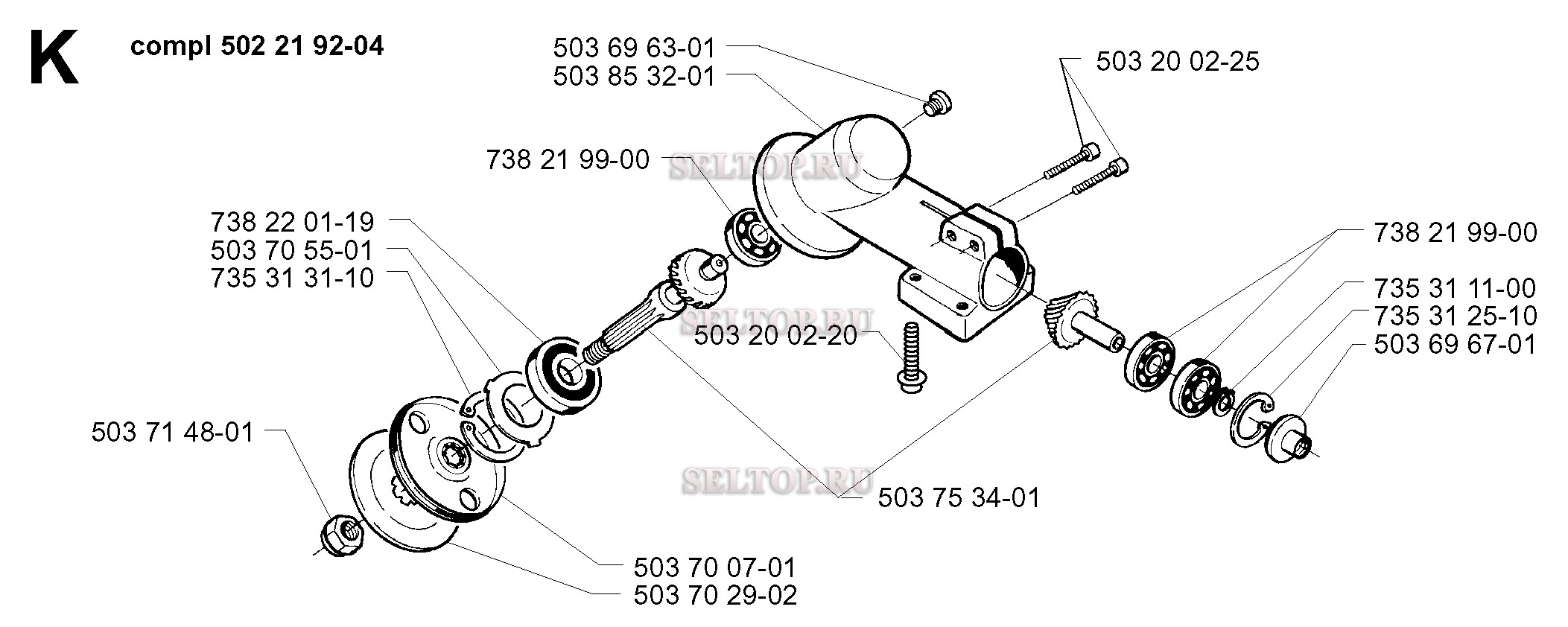 K

compl 502 21 92-04

503 69 63-01
503 85 32-01

503 20 02-25

738 21 99-00

SELTOP.RU

738 22 01-19
503 70 55-01
735 31 31-10

738 21 99-00

735 31 11-00
735 31 25-10
503 69 67-01

SELTOP.RU

503 20 02-20

503 71 48-01

SELTOP.RU

503 75 34-01

503 70 07-01
503 70 29-02