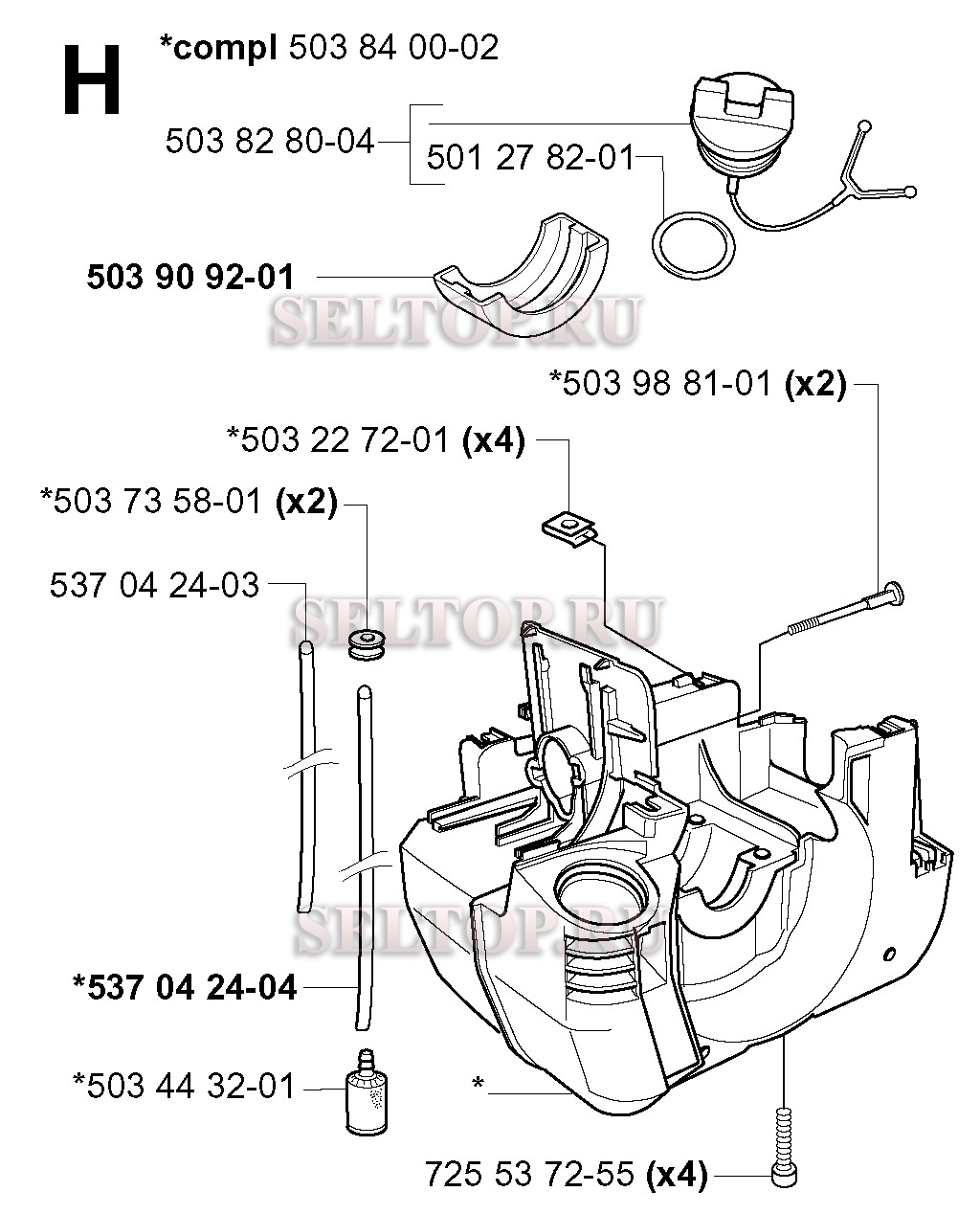 H *compl 503 84 00-02

503 82 80-04

501 27 82-01

503 90 92-01

SELTOP.RU

*503 98 81-01 (x2)

*503 22 72-01 (x4)

*503 73 58-01 (x2)

537 04 24-03

SELTOP.RU

SELTOP.RU

*537 04 24-04

*503 44 32-01

*

725 53 72-55 (x4)