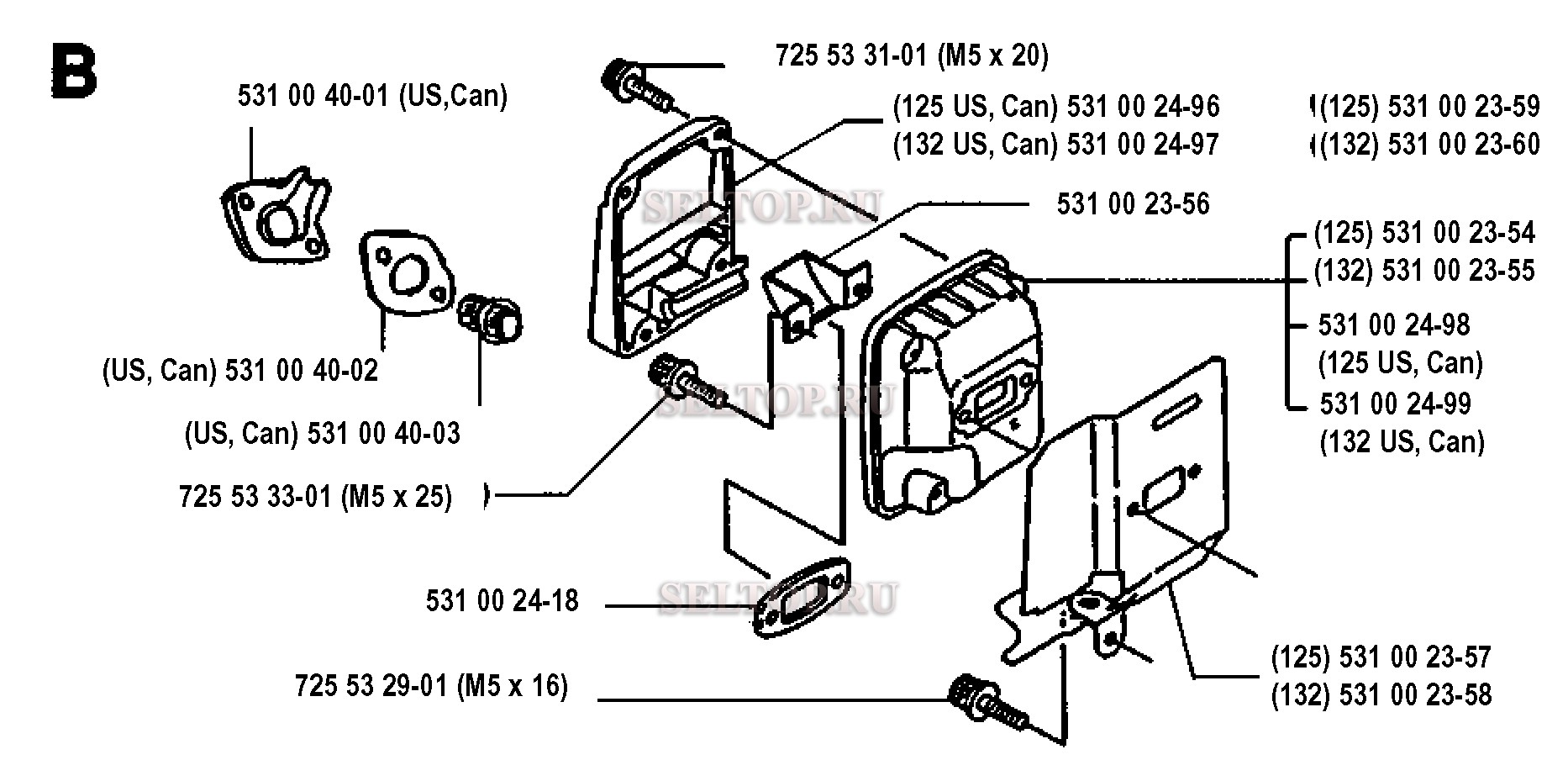 B

725 53 31-01 (M5 x 20)

531 00 40-01 (US,Can)

(125 US, Can) 531 00 24-96
(132 US, Can) 531 00 24-97

(125) 531 00 23-59
(132) 531 00 23-60

SELTOP.RU

531 00 23-56

(125) 531 00 23-54
(132) 531 00 23-55

531 00 24-98
(125 US, Can)

531 00 24-99
(132 US, Can)

(US, Can) 531 00 40-02

(US, Can) 531 00 40-03

SELTOP.RU

725 53 33-01 (M5 x 25)

531 00 24-18

SELTOP.RU

725 53 29-01 (M5 x 16)

(125) 531 00 23-57
(132) 531 00 23-58