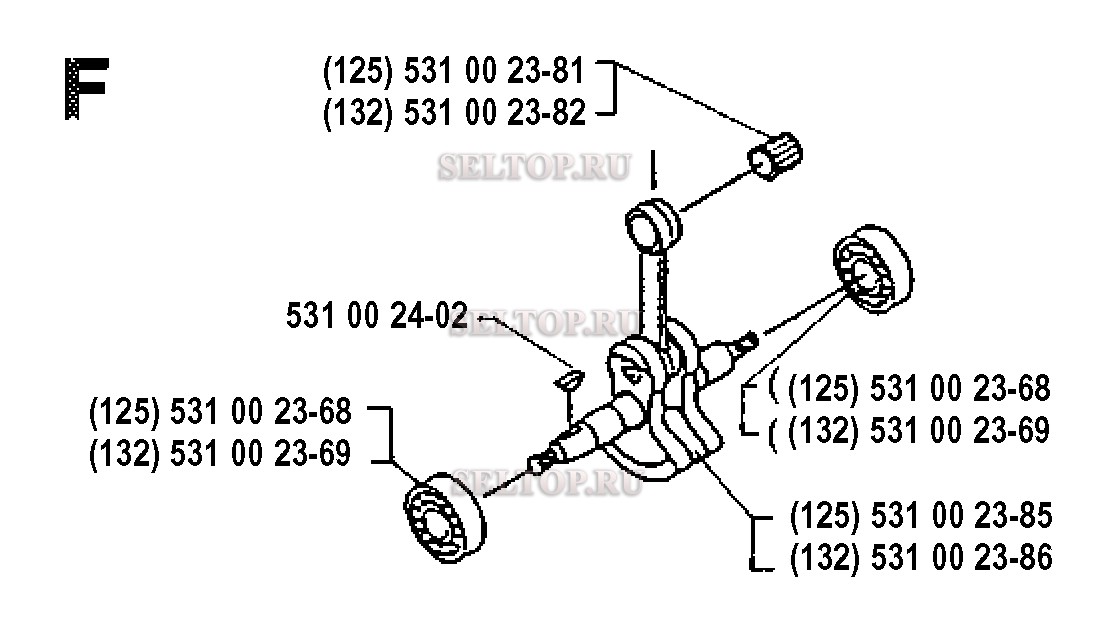 F

(125) 531 00 23-81
(132) 531 00 23-82

SELTOP.RU

531 00 24-02

SELTOP.RU

(125) 531 00 23-68
(132) 531 00 23-69

(125) 531 00 23-68
(132) 531 00 23-69

SELTOP.RU

(125) 531 00 23-85
(132) 531 00 23-86