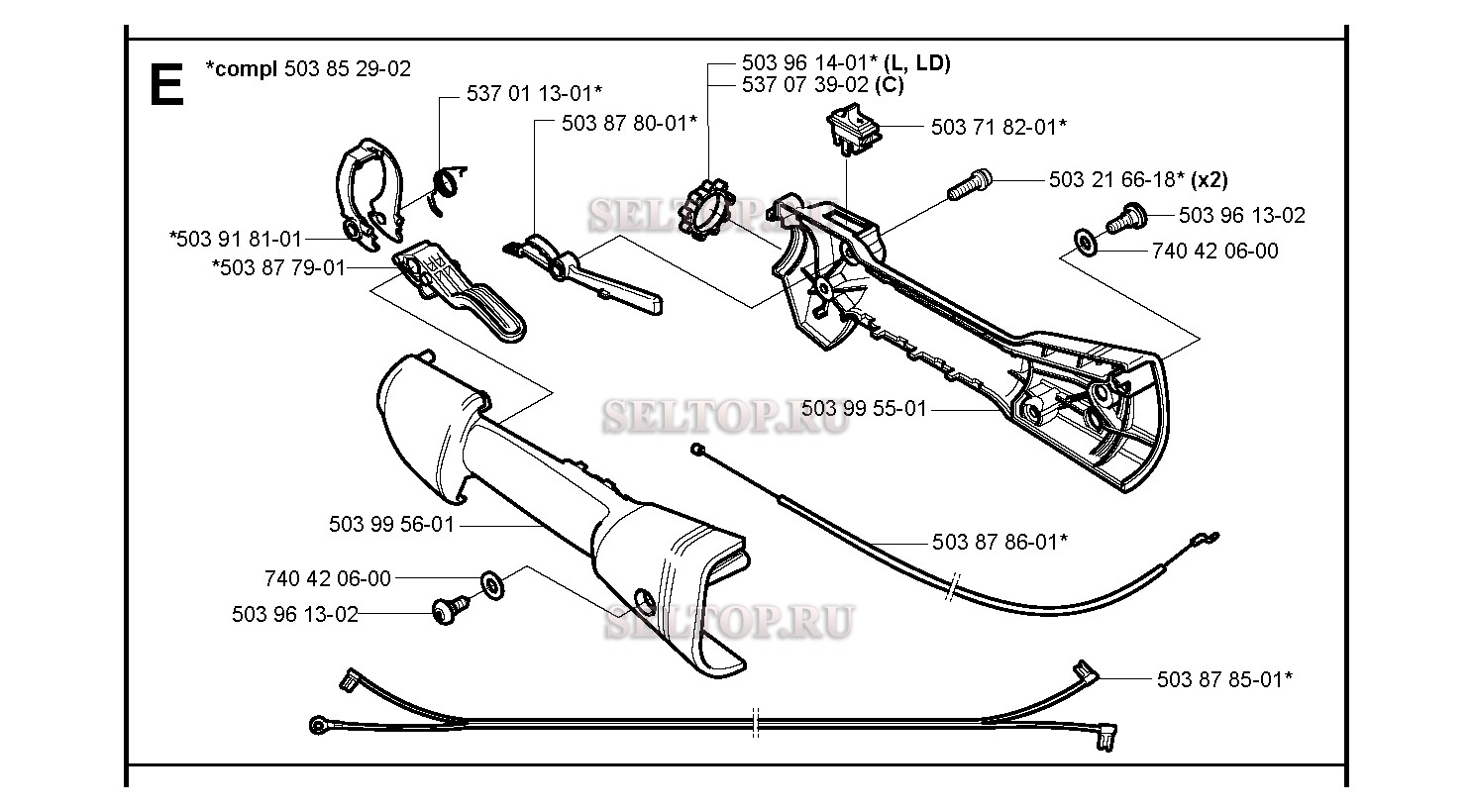 E *compl 503 85 29-02

537 01 13-01*

503 87 80-01*

503 96 14-01* (L, LD)
537 07 39-02 (C)

503 71 82-01*

503 21 66-18* (x2)

503 96 13-02

740 42 06-00

*503 91 81-01

*503 87 79-01

SELTOP.RU

503 99 55-01

SELTOP.RU

503 99 56-01

503 87 86-01*

740 42 06-00

503 96 13-02

SELTOP.RU

503 87 85-01*