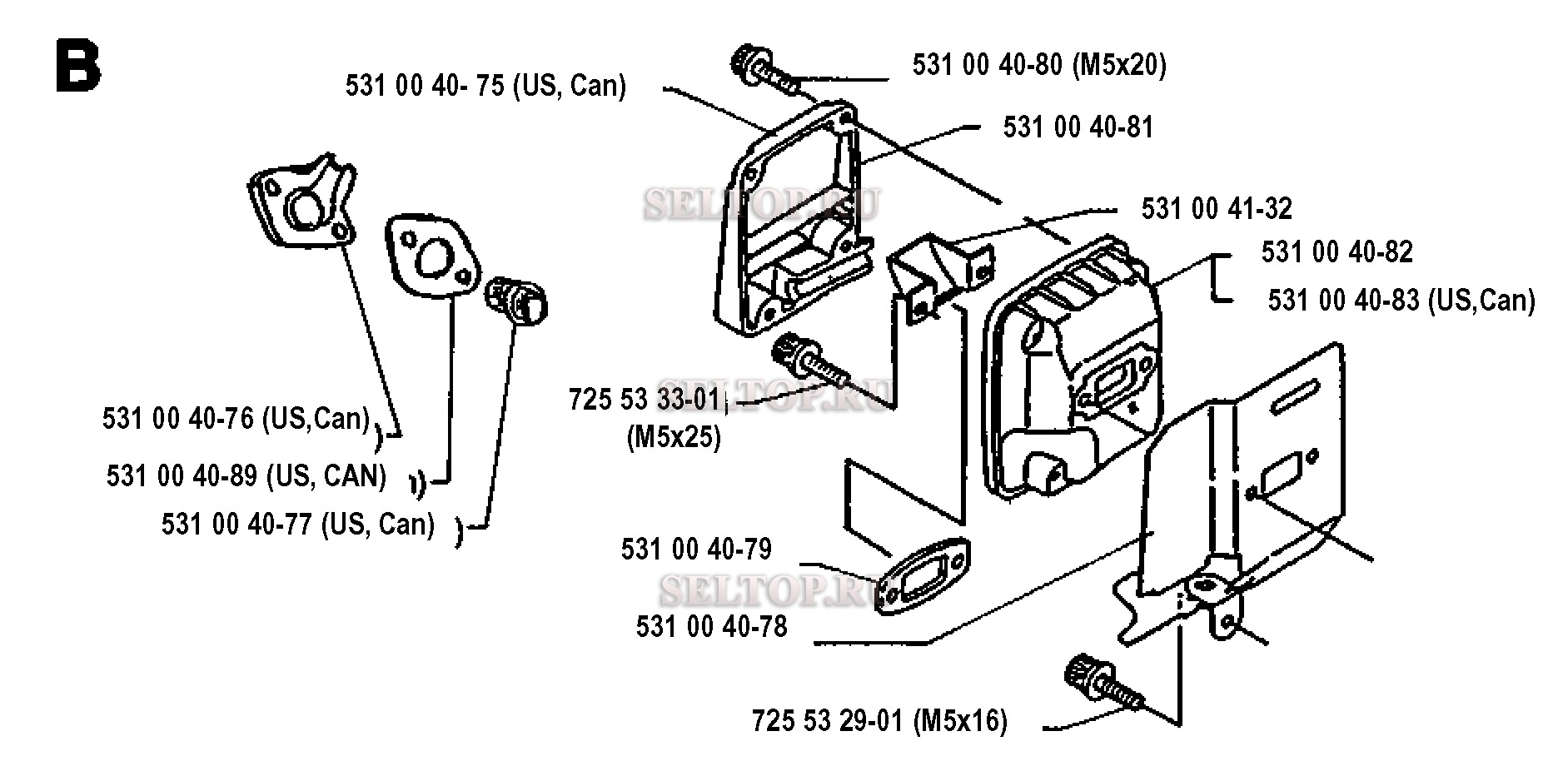 B

531 00 40- 75 (US, Can)

531 00 40-80 (M5x20)

531 00 40-81

SELTOP.RU

531 00 41-32

531 00 40-82

531 00 40-83 (US,Can)

725 53 33-01
(M5x25)

SELTOP.RU

531 00 40-76 (US,Can)

531 00 40-89 (US, CAN)

531 00 40-77 (US, Can)

531 00 40-79

SELTOP.RU

531 00 40-78

725 53 29-01 (M5x16)