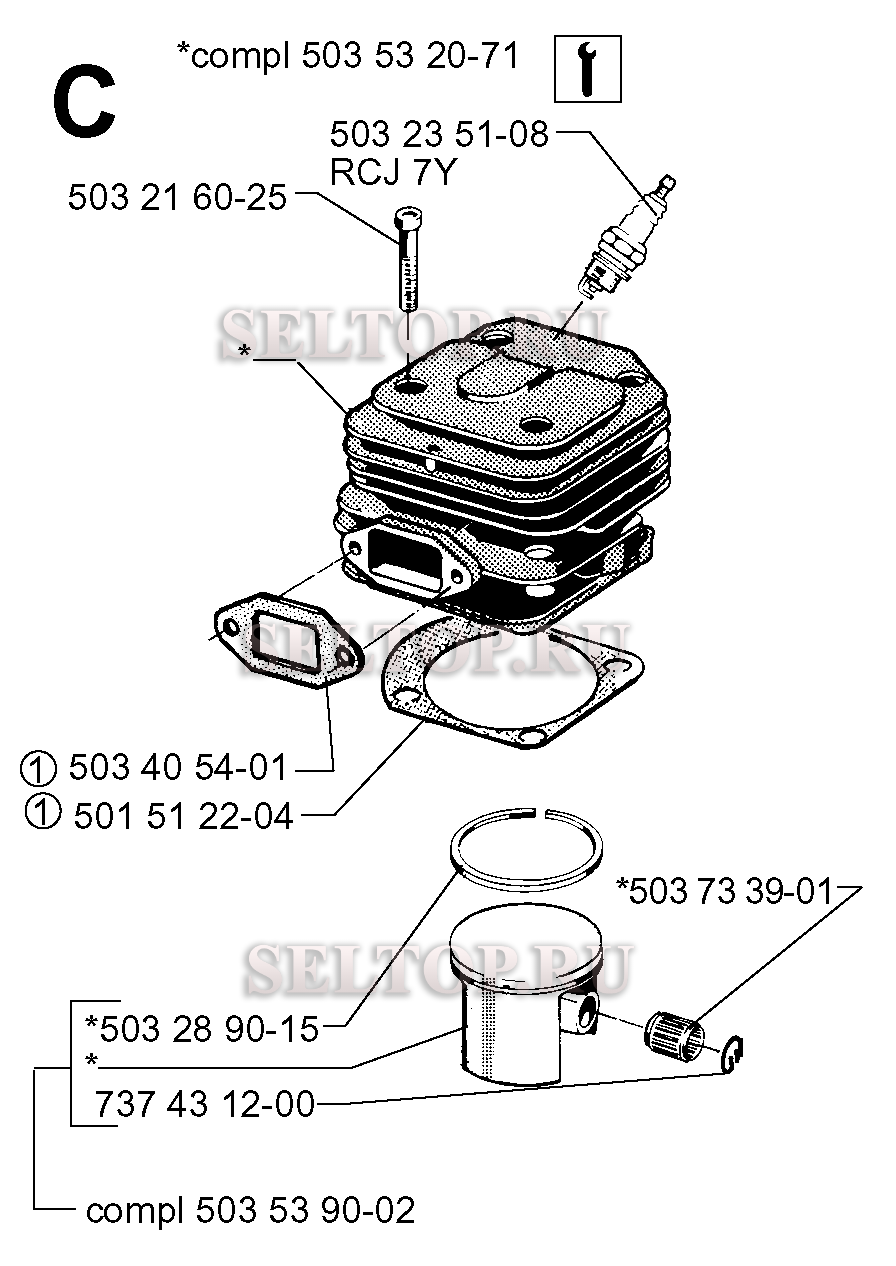 C

*compl 503 53 20-71

503 23 51-08
RCJ 7Y

503 21 60-25

SELTOP.RU

*

SELTOP.RU

① 503 40 54-01

① 501 51 22-04

*503 73 39-01

SELTOP.RU

*503 28 90-15
*
737 43 12-00

compl 503 53 90-02