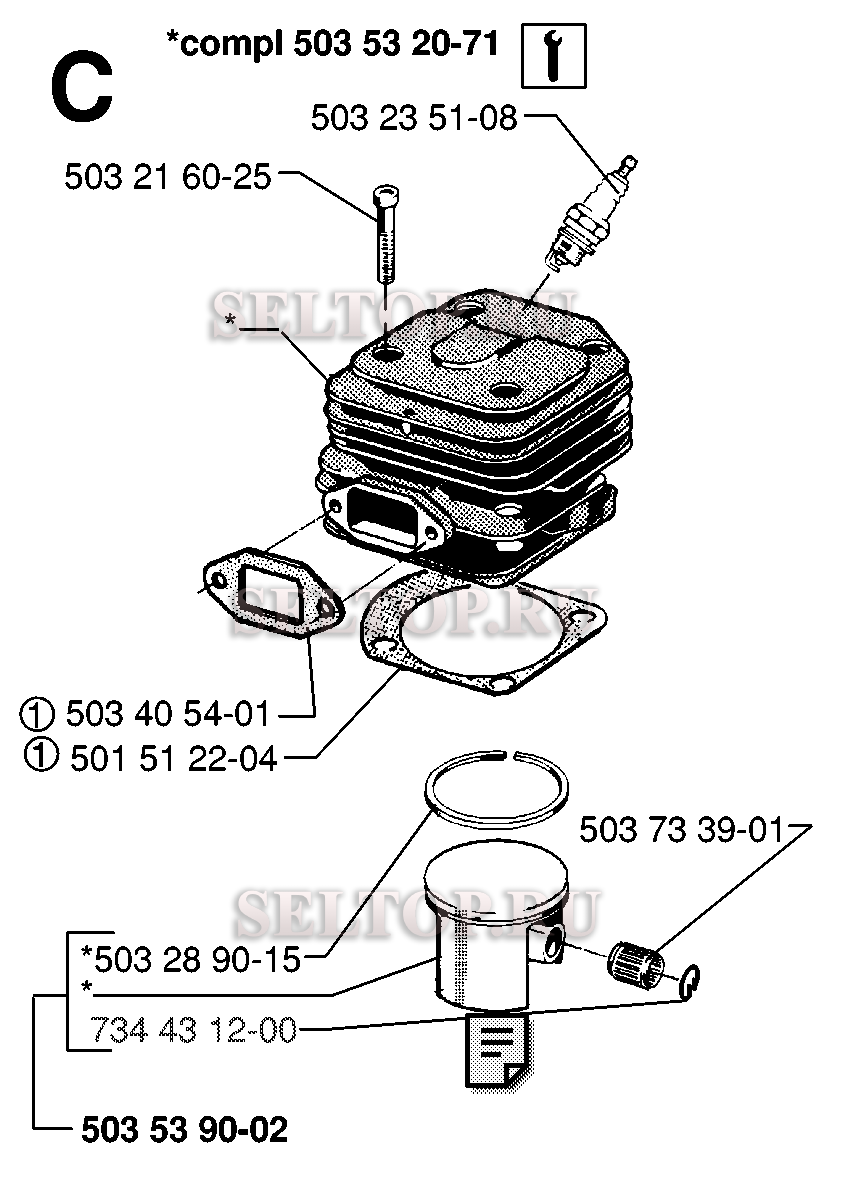 C

*compl 503 53 20-71

503 23 51-08

503 21 60-25

SELTOP.RU

*

SELTOP.RU

① 503 40 54-01

① 501 51 22-04

503 73 39-01

SELTOP.RU

*503 28 90-15

*

734 43 12-00

503 53 90-02