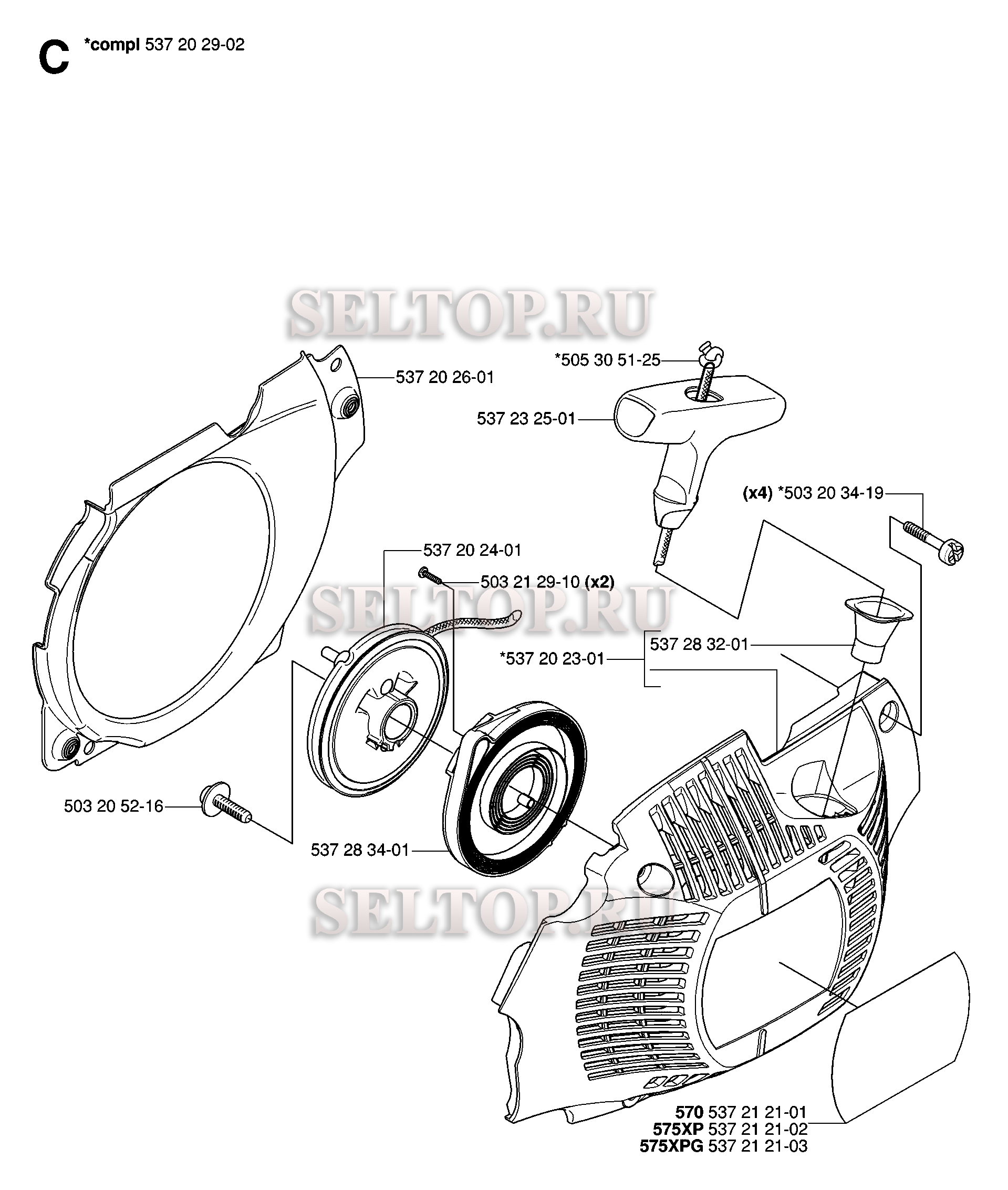 C *compl 537 20 29-02

SELTOP.RU

*505 30 51-25

537 20 26-01

537 23 25-01

(x4) *503 20 34-19

537 20 24-01

503 21 29-10 (x2)

SELTOP.RU

537 28 32-01

*537 20 23-01

503 20 52-16

537 28 34-01

SELTOP.RU

570 537 21 21-01
575XP 537 21 21-02
575XPG 537 21 21-03