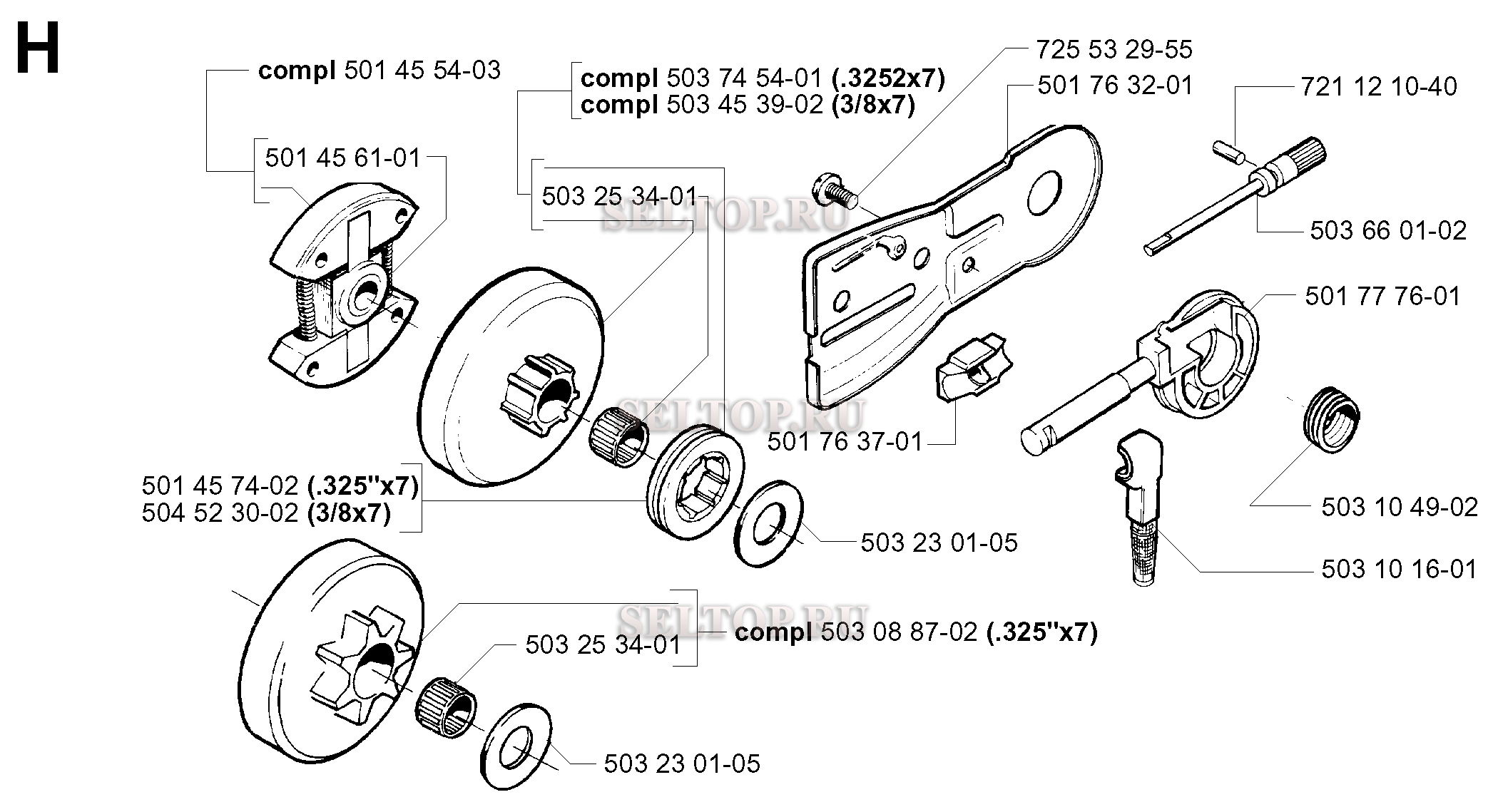 H

compl 501 45 54-03

501 45 61-01

compl 503 74 54-01 (.3252x7)
compl 503 45 39-02 (3/8x7)

503 25 34-01

SELTOP.RU

725 53 29-55

501 76 32-01

721 12 10-40

503 66 01-02

501 77 76-01

SELTOP.RU

501 76 37-01

501 45 74-02 (.325"x7)
504 52 30-02 (3/8x7)

503 23 01-05

503 10 49-02

503 10 16-01

SELTOP.RU

compl 503 08 87-02 (.325"x7)

503 25 34-01

503 23 01-05