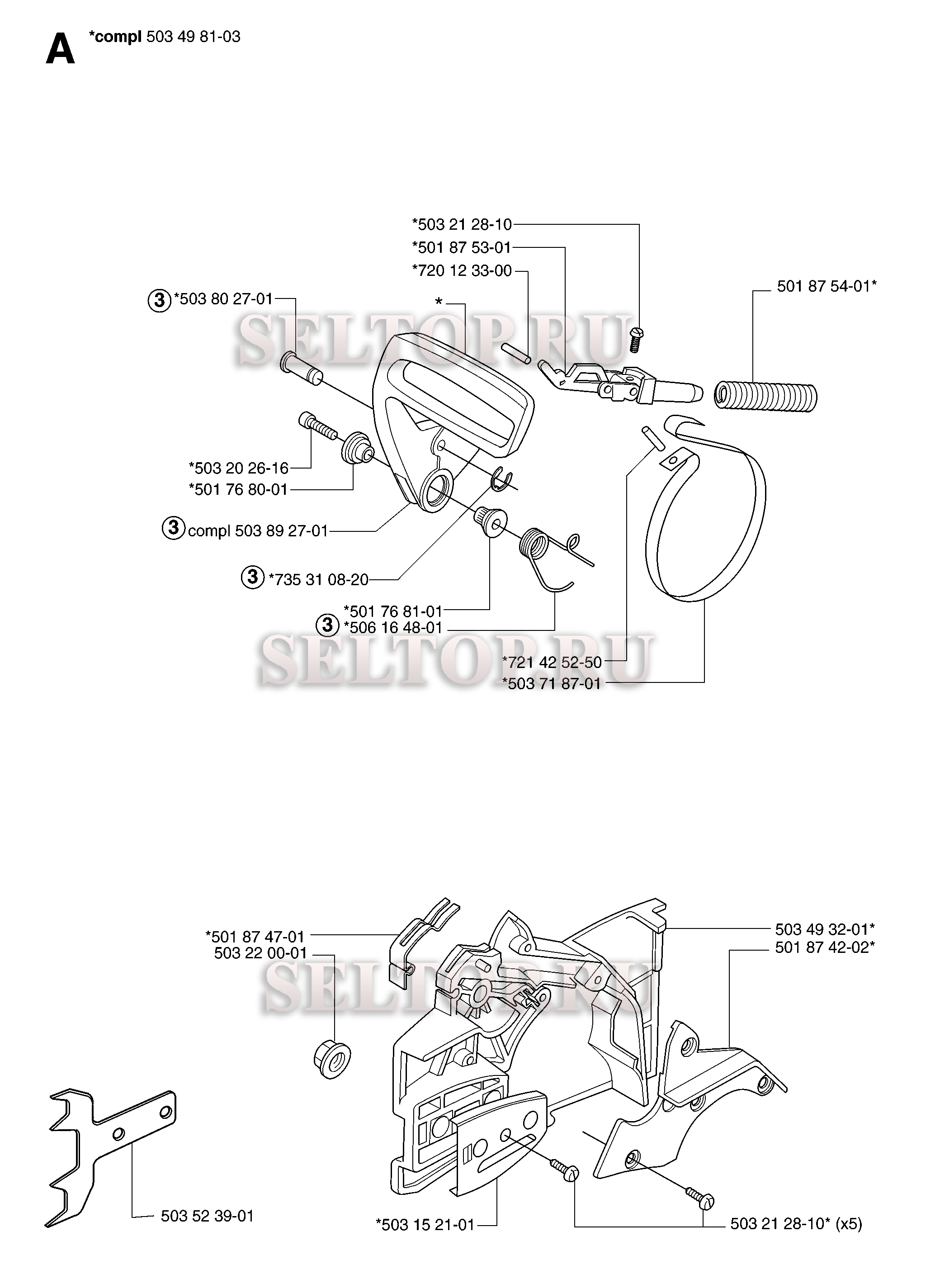 A *compl 503 49 81-03

*503 21 28-10
*501 87 53-01
*720 12 33-00
501 87 54-01*
3 *503 80 27-01
*
SELTOP.RU
*503 20 26-16
*501 76 80-01
3 compl 503 89 27-01
3 *735 31 08-20
*501 76 81-01
3 *506 16 48-01
SELTOP.RU
*721 42 52-50
*503 71 87-01

*501 87 47-01
503 22 00-01
503 49 32-01*
501 87 42-02*
SELTOP.RU
503 52 39-01
*503 15 21-01
503 21 28-10* (x5)