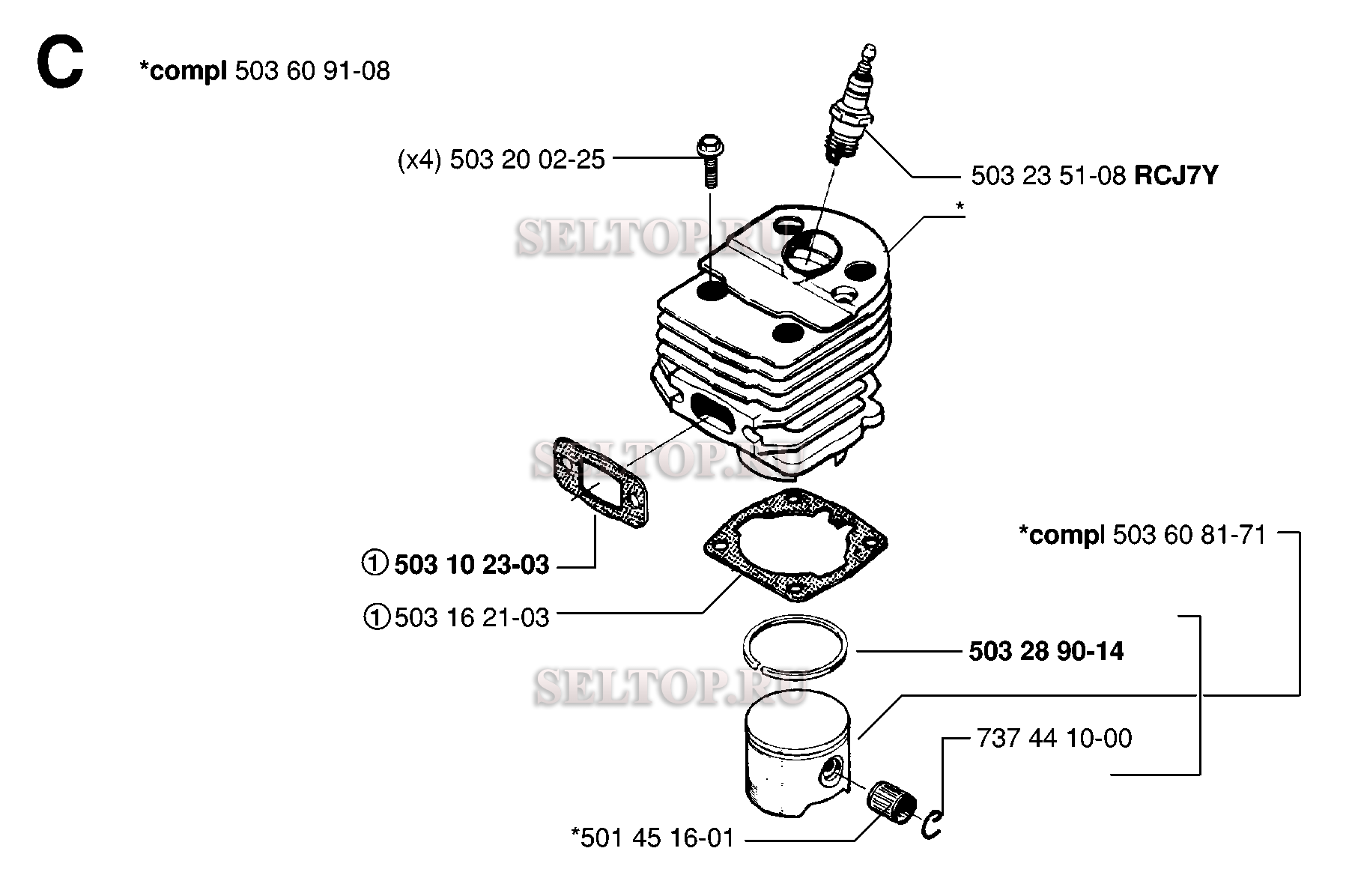 C

*compl 503 60 91-08

(x4) 503 20 02-25

503 23 51-08 RCJ7Y

*

SELTOP.RU

SELTOP.RU

① 503 10 23-03

① 503 16 21-03

*compl 503 60 81-71

503 28 90-14

SELTOP.RU

737 44 10-00

*501 45 16-01