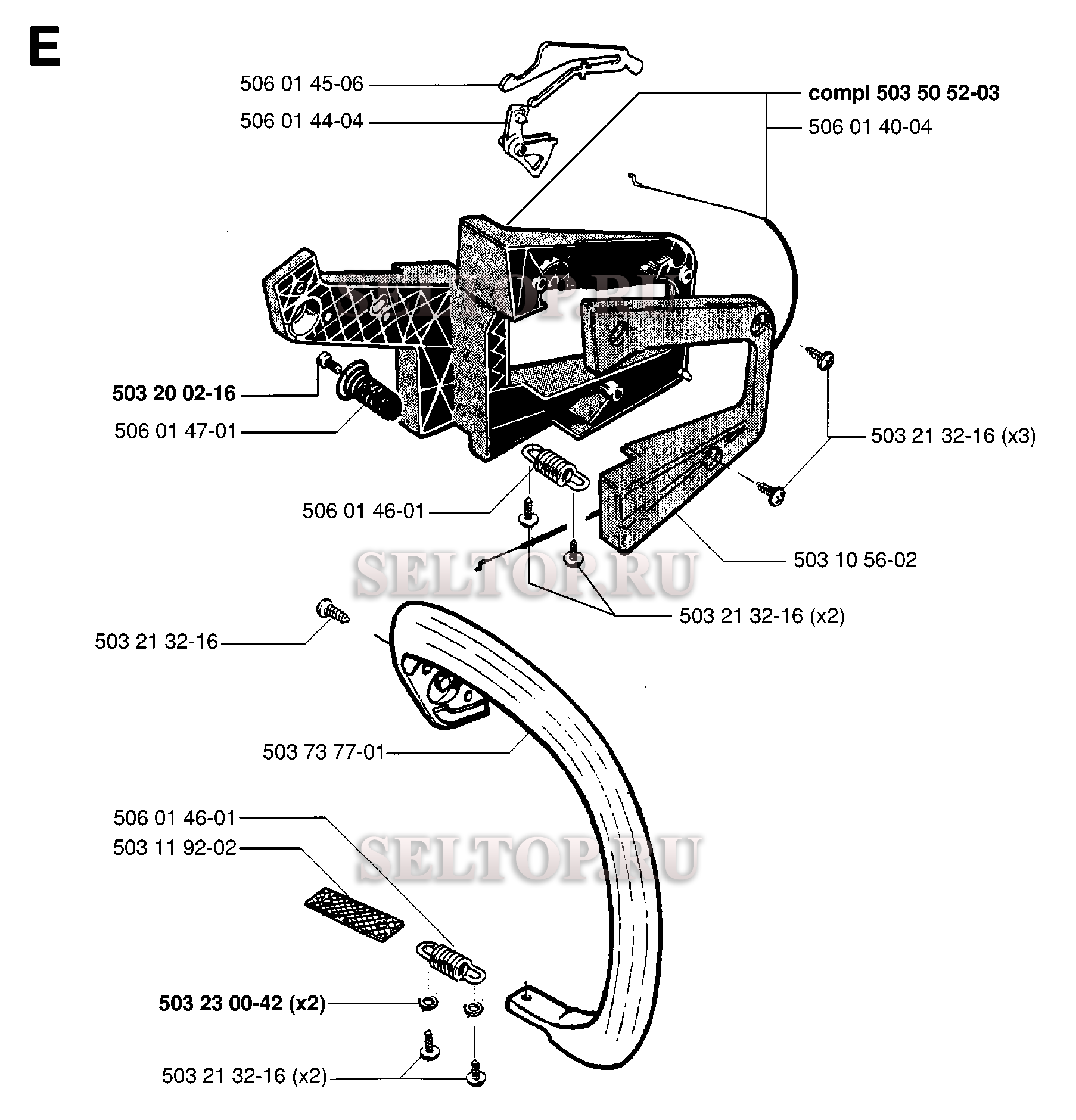 E

506 01 45-06

506 01 44-04

compl 503 50 52-03

506 01 40-04

SELTOP.RU

503 20 02-16

506 01 47-01

503 21 32-16 (x3)

506 01 46-01

503 10 56-02

SELTOP.RU

503 21 32-16 (x2)

503 21 32-16

503 73 77-01

506 01 46-01

503 11 92-02

SELTOP.RU

503 23 00-42 (x2)

503 21 32-16 (x2)