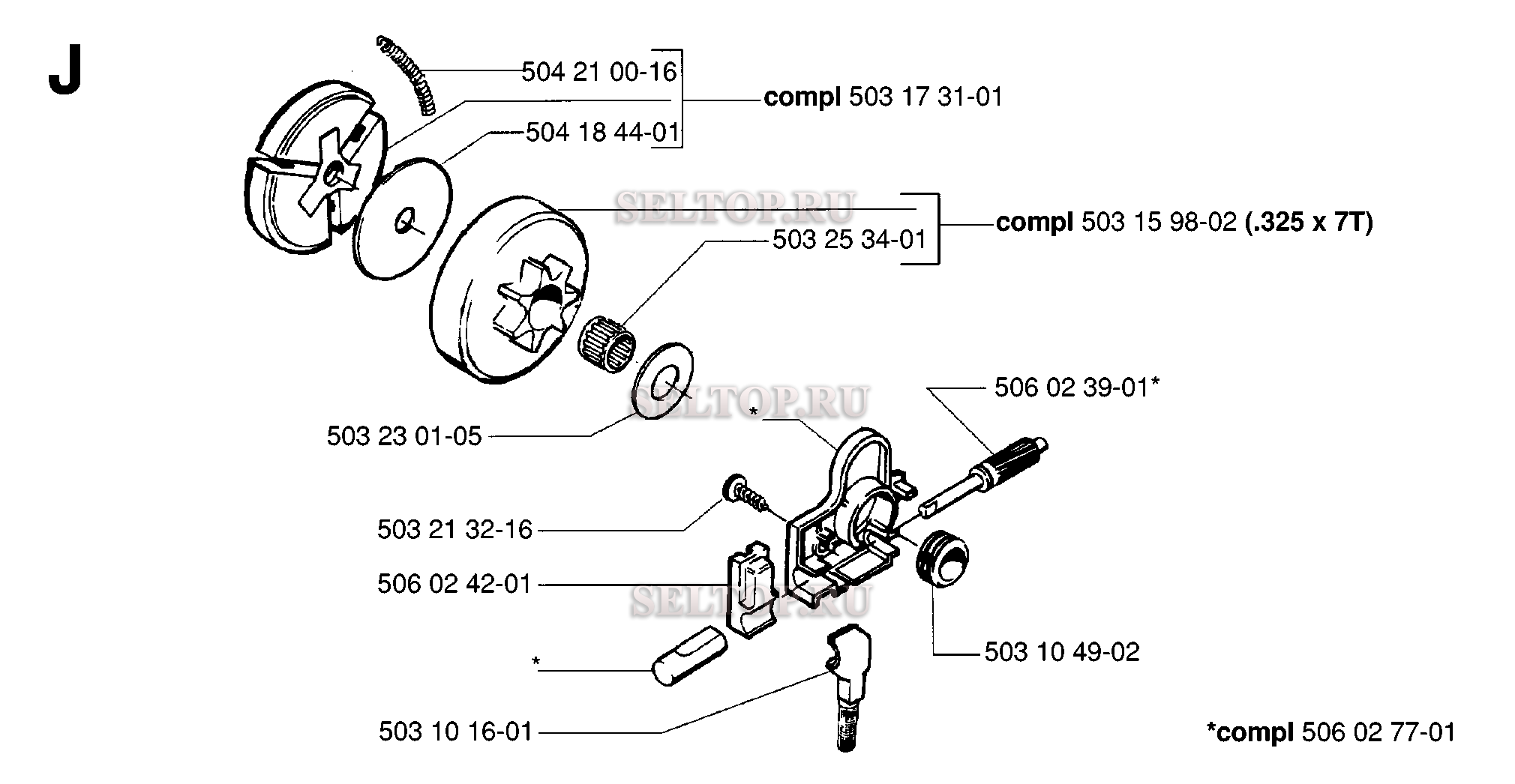 J

504 21 00-16

compl 503 17 31-01

504 18 44-01

SELTOP.RU

compl 503 15 98-02 (.325 x 7T)

503 25 34-01

506 02 39-01*

SELTOP.RU

*

503 23 01-05

503 21 32-16

506 02 42-01

SELTOP.RU

503 10 49-02

*

503 10 16-01

*compl 506 02 77-01