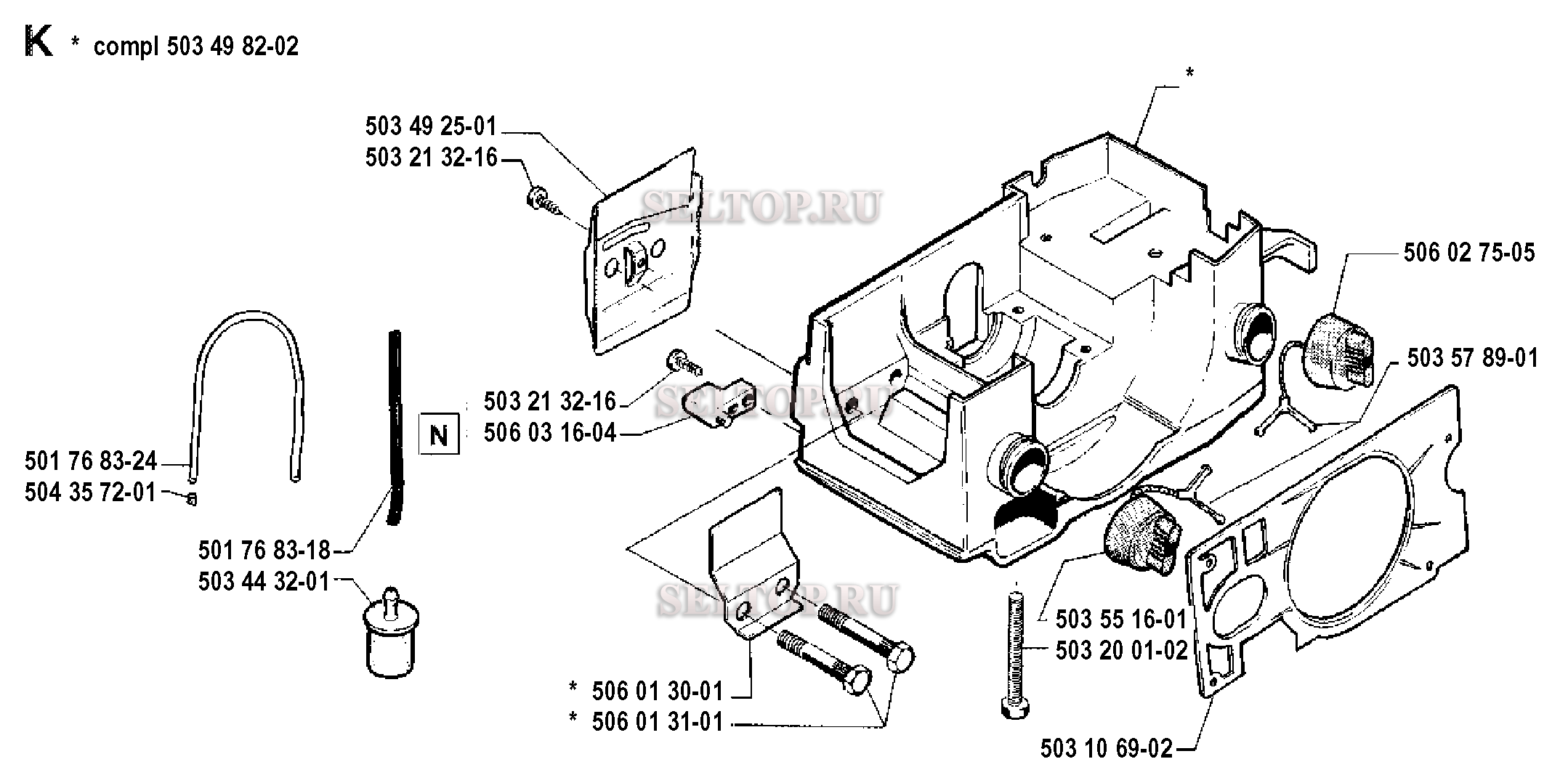 K * compl 503 49 82-02

*

503 49 25-01
503 21 32-16

SELTOP.RU

506 02 75-05

503 57 89-01

503 21 32-16
N
506 03 16-04

SELTOP.RU

501 76 83-24
504 35 72-01

501 76 83-18
503 44 32-01

SELTOP.RU

503 55 16-01
503 20 01-02

* 506 01 30-01
* 506 01 31-01

503 10 69-02