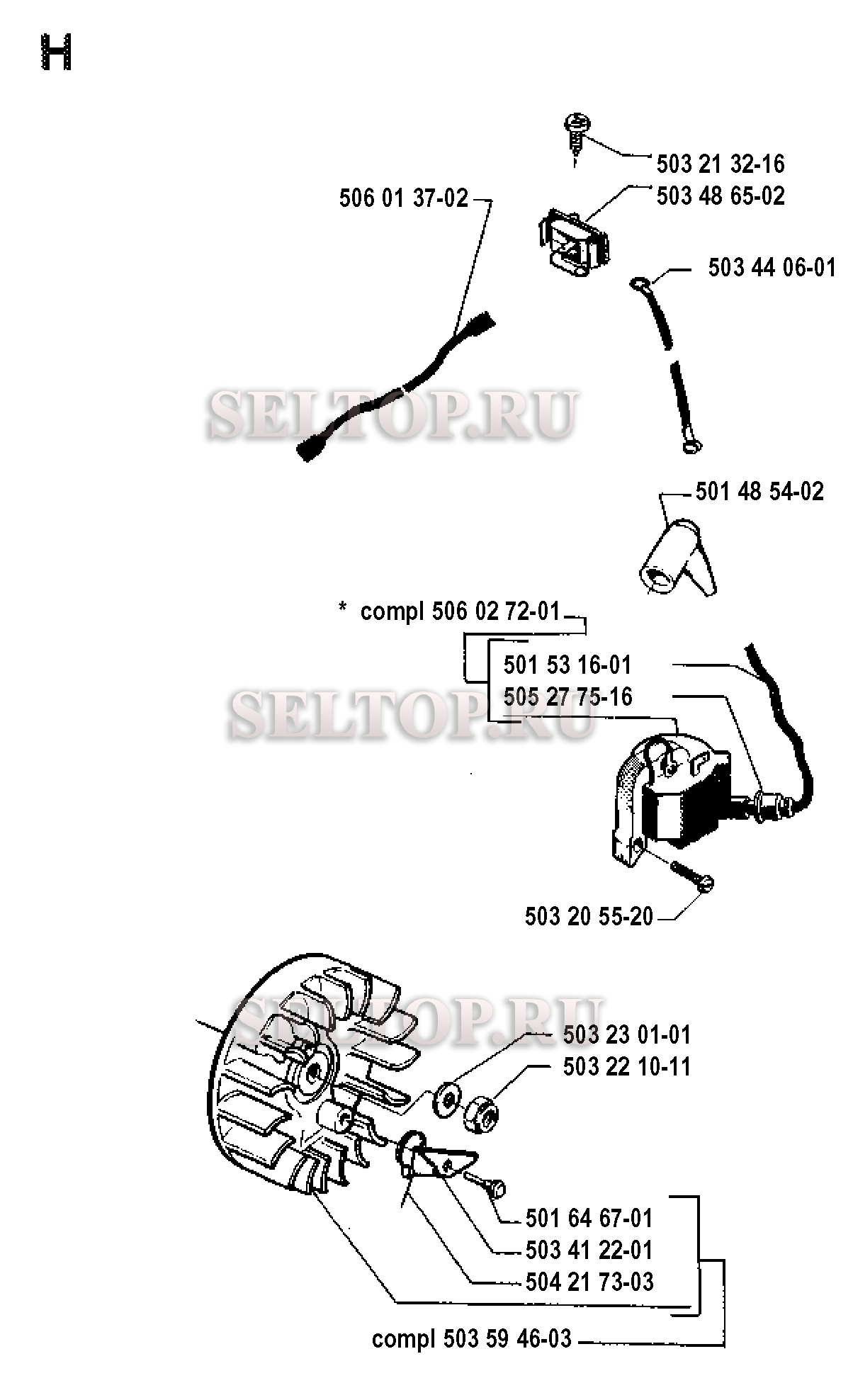 H

503 21 32-16
503 48 65-02
506 01 37-02
503 44 06-01

SELTOP.RU

501 48 54-02

* compl 506 02 72-01
501 53 16-01
505 27 75-16

SELTOP.RU

503 20 55-20

SELTOP.RU

503 23 01-01
503 22 10-11

501 64 67-01
503 41 22-01
504 21 73-03
compl 503 59 46-03