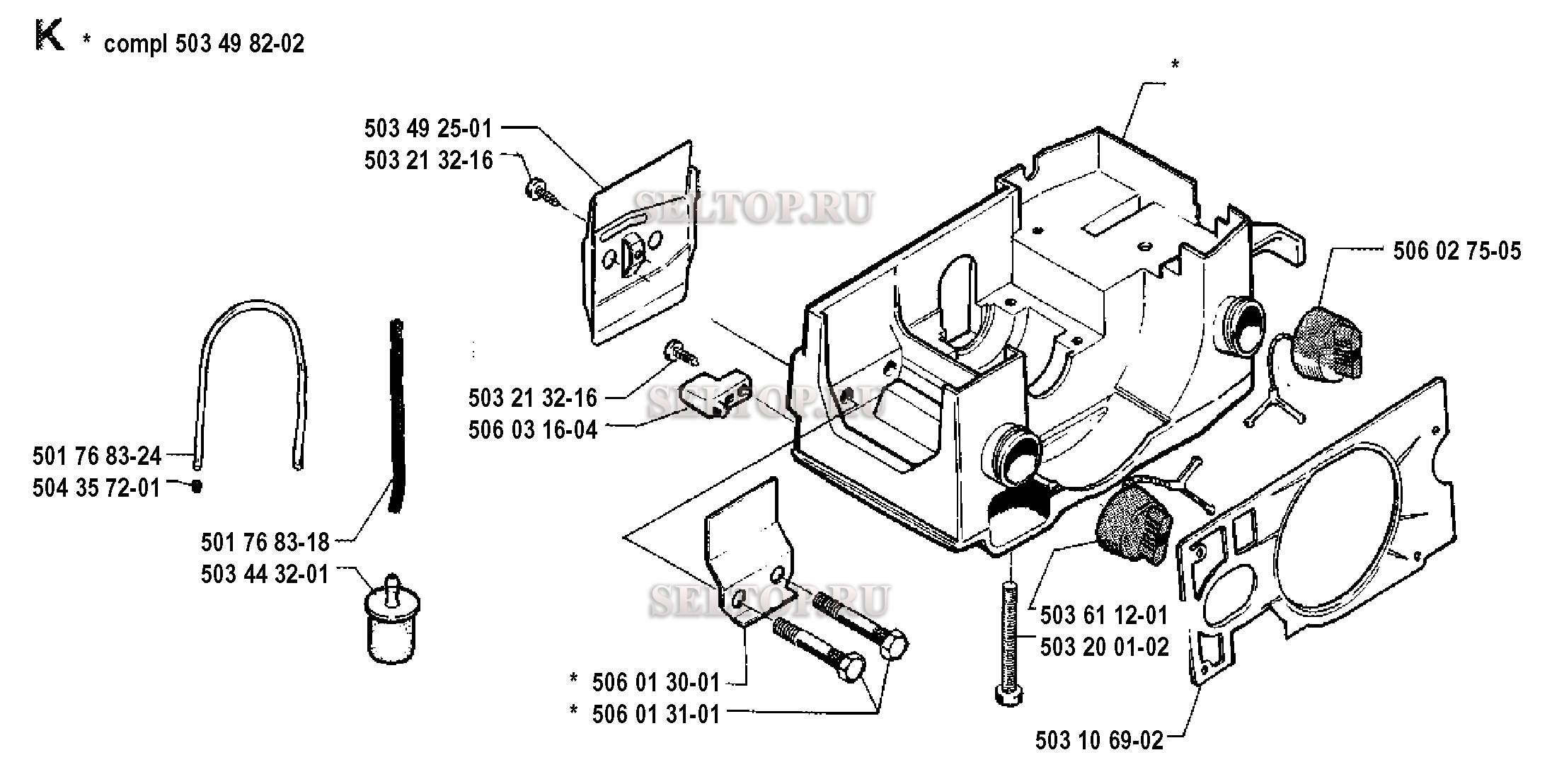 K * compl 503 49 82-02

*

503 49 25-01
503 21 32-16

SELTOP.RU

506 02 75-05

503 21 32-16
506 03 16-04

SELTOP.RU

501 76 83-24
504 35 72-01

501 76 83-18
503 44 32-01

SELTOP.RU

503 61 12-01
503 20 01-02

* 506 01 30-01
* 506 01 31-01

503 10 69-02