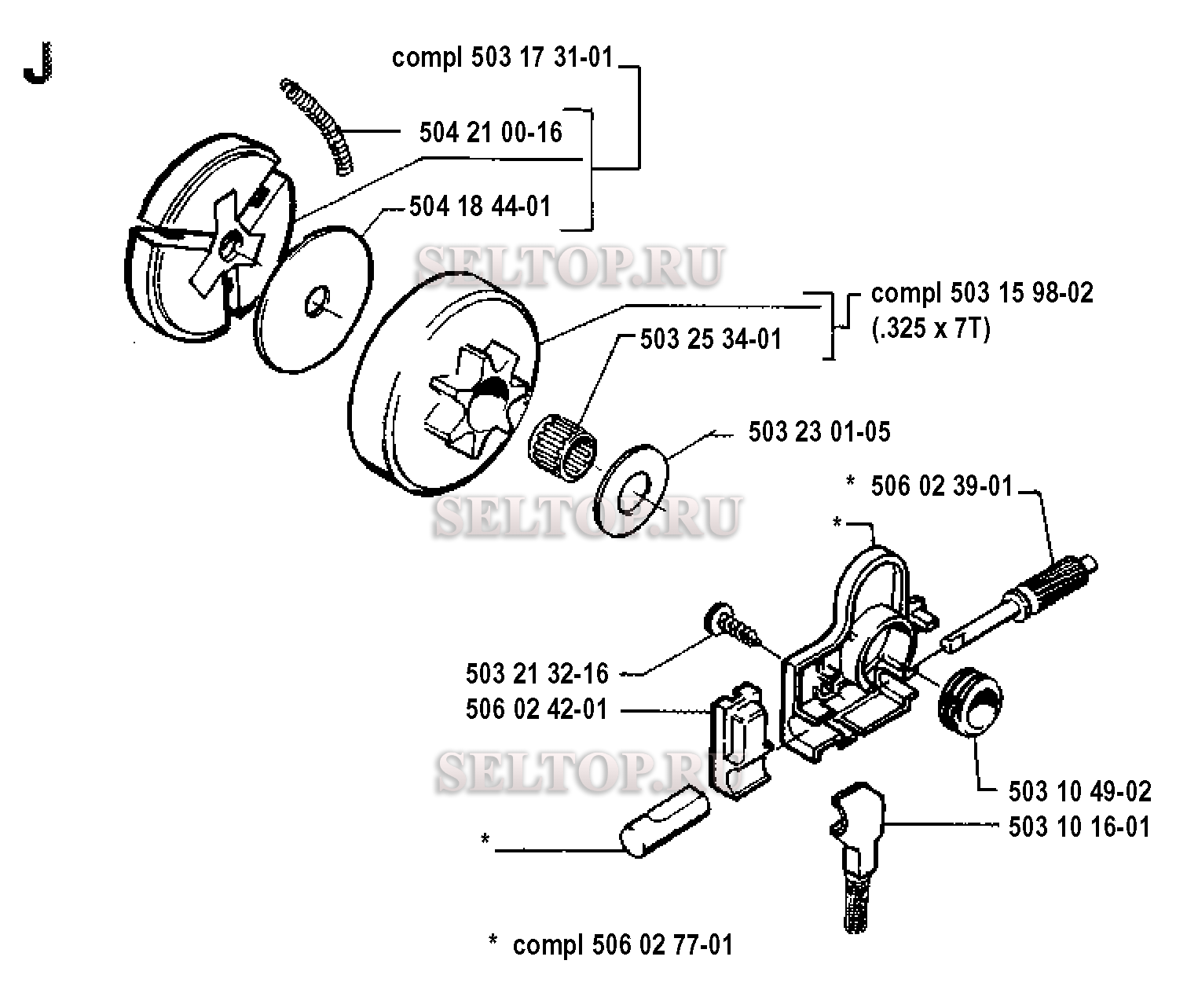 J

compl 503 17 31-01

504 21 00-16

504 18 44-01

SELTOP.RU

compl 503 15 98-02
(.325 x 7T)

503 25 34-01

503 23 01-05

SELTOP.RU

* 506 02 39-01

*

503 21 32-16

506 02 42-01

SELTOP.RU

503 10 49-02

503 10 16-01

*

* compl 506 02 77-01