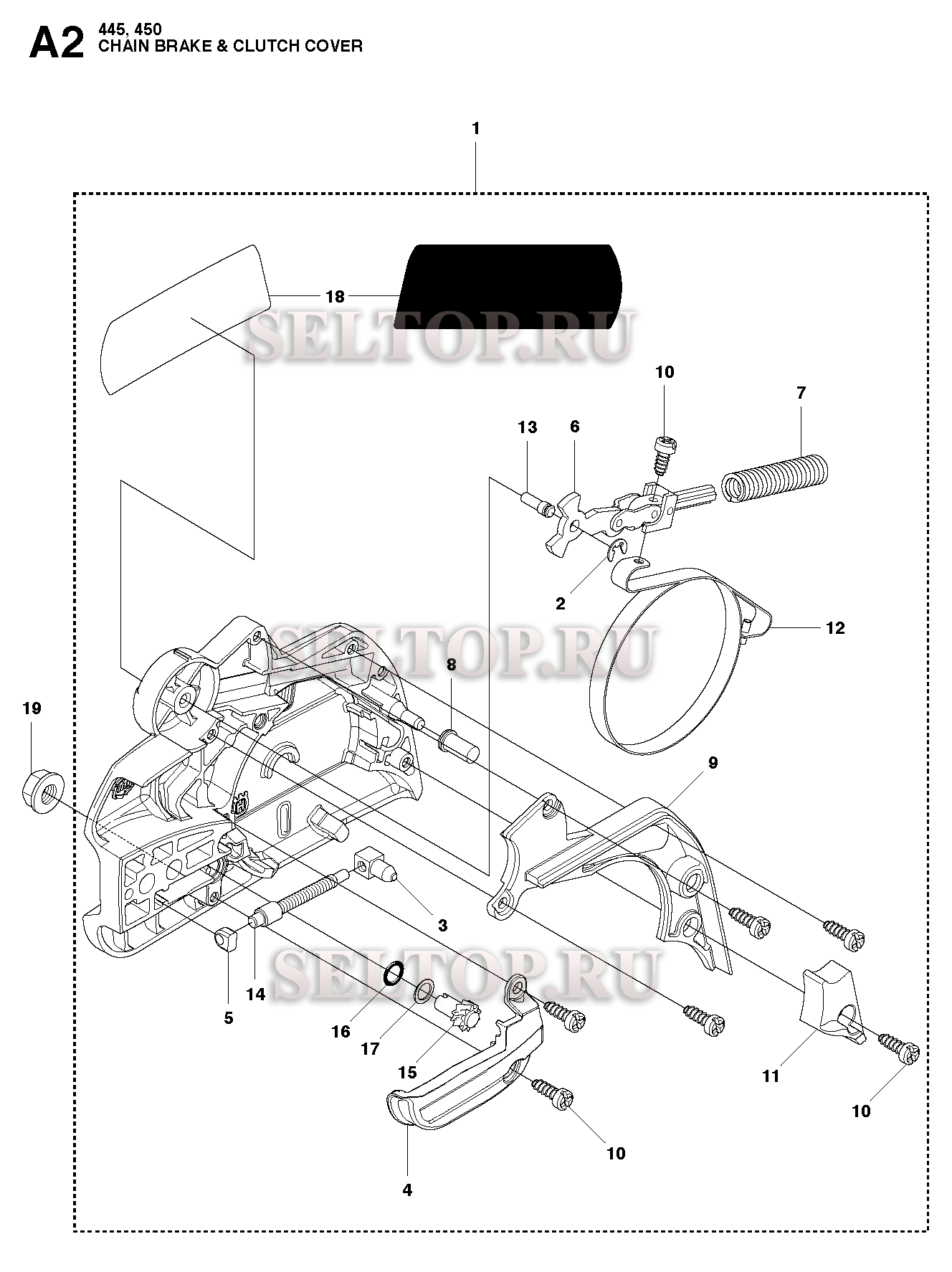 A2 445, 450
CHAIN BRAKE & CLUTCH COVER

1

18

SELTOP.RU

10

7

13

6

2

12

SELTOP.RU

8

19

9

3

14

5

SELTOP.RU

16

17

15

11

10

10

4