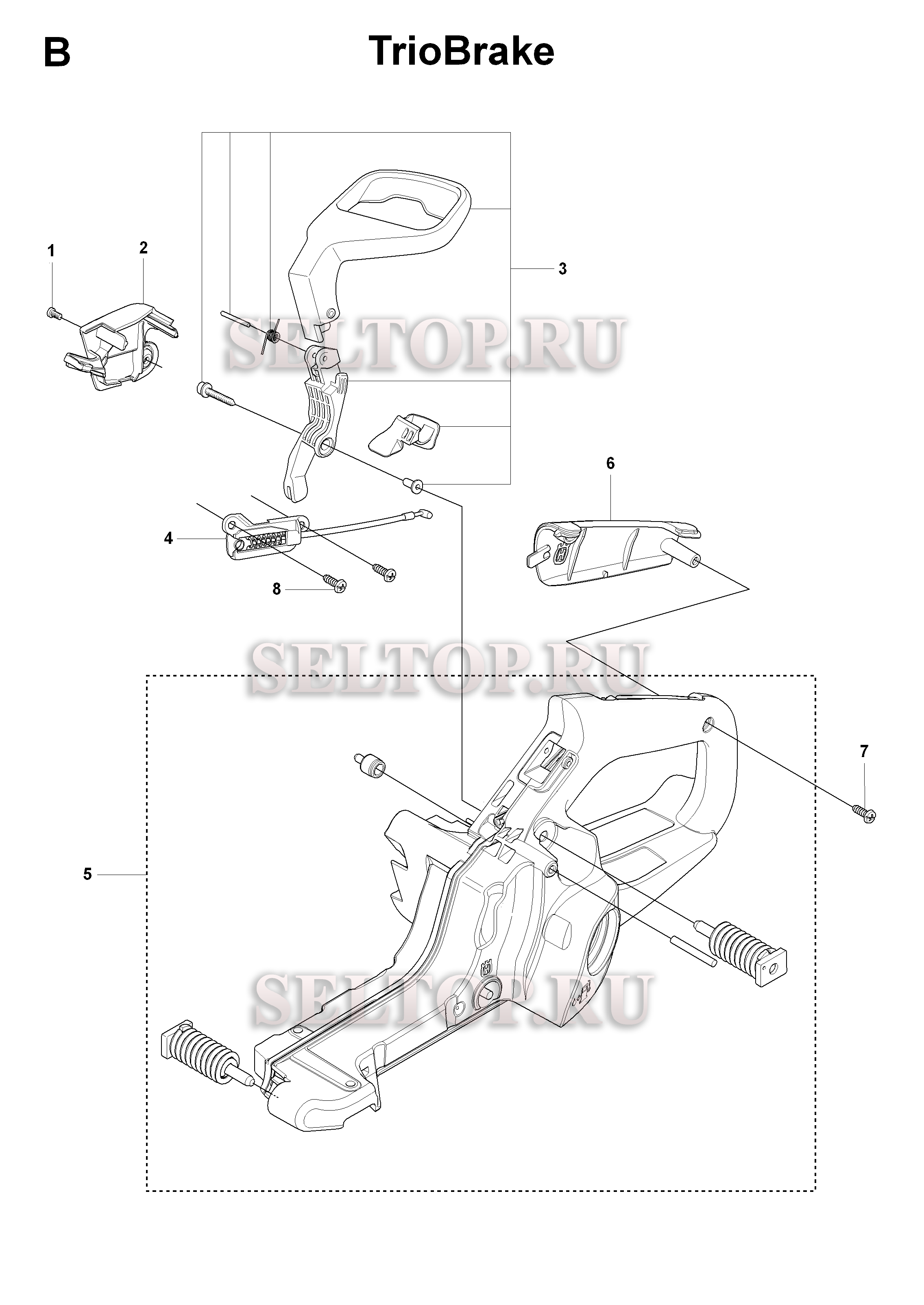 B

TrioBrake

1
2
3
SELTOP.RU
6
4
8
SELTOP.RU
7
5
SELTOP.RU