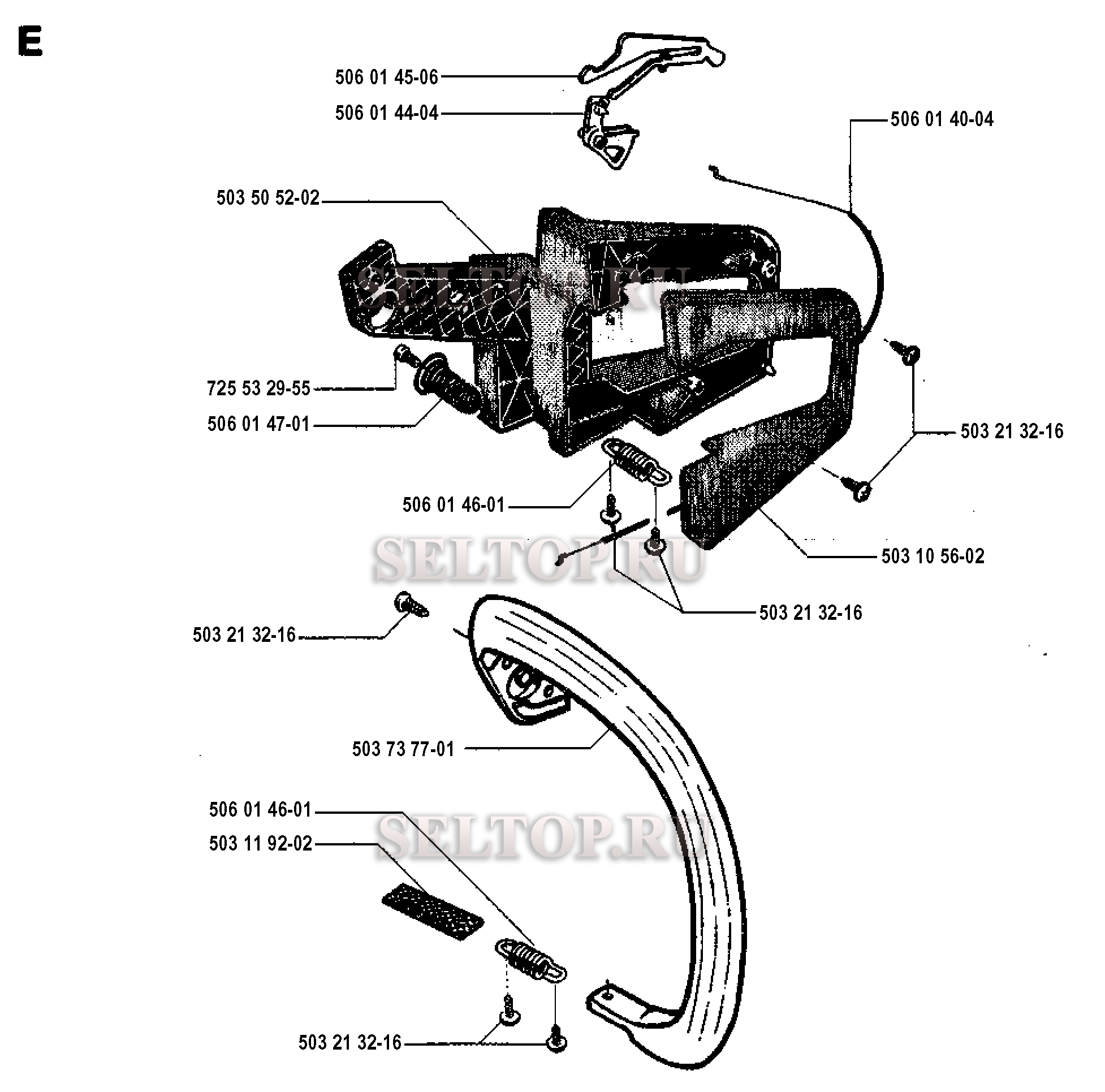 E

506 01 45-06
506 01 44-04
506 01 40-04
503 50 52-02
SELTOP.RU
725 53 29-55
506 01 47-01
503 21 32-16
506 01 46-01
503 10 56-02
SELTOP.RU
503 21 32-16
503 21 32-16
503 73 77-01
506 01 46-01
503 11 92-02
SELTOP.RU
503 21 32-16