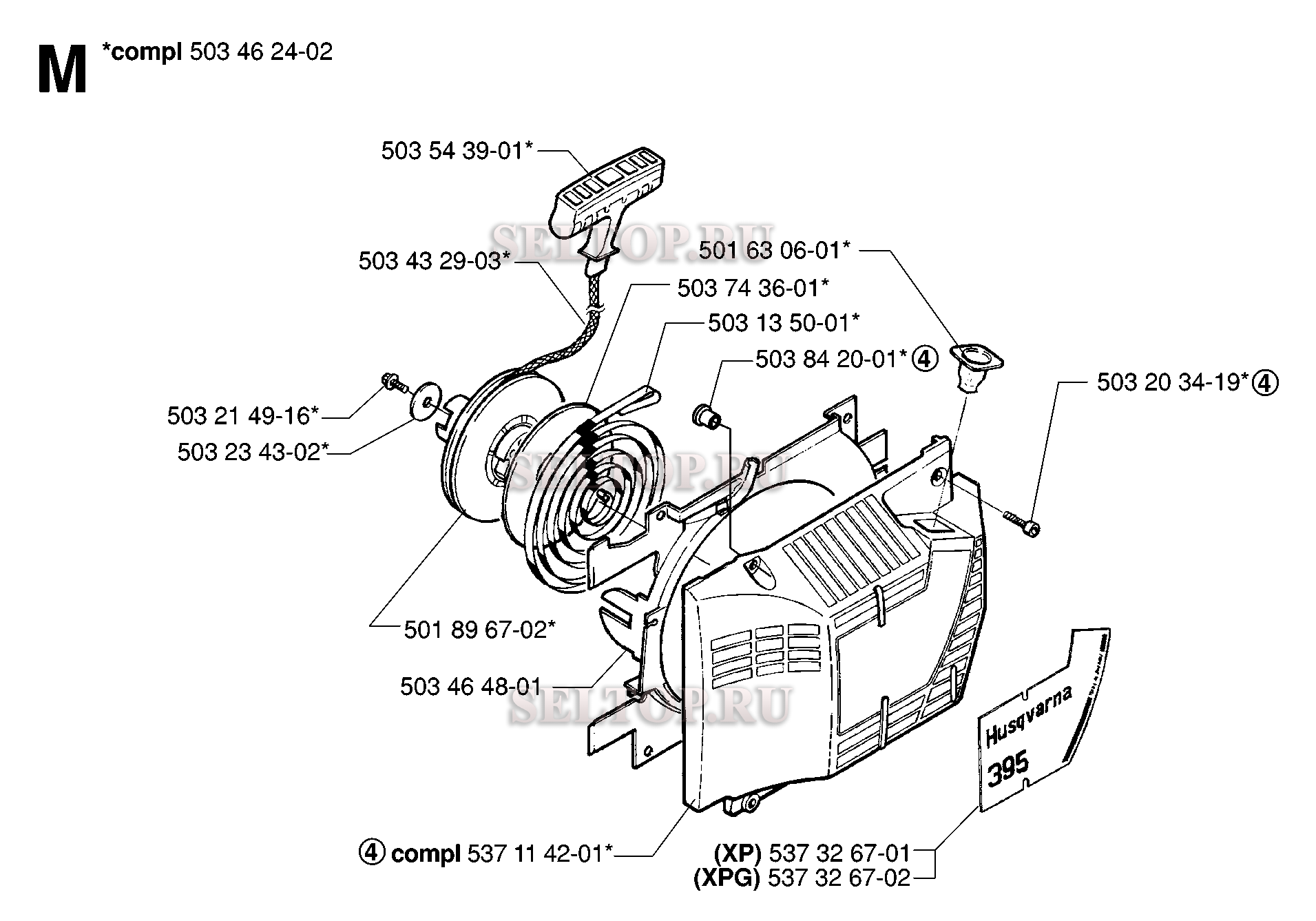 M *compl 503 46 24-02

503 54 39-01*

SELTOP.RU

503 43 29-03*

501 63 06-01*

503 74 36-01*

503 13 50-01*

503 84 20-01* ④

503 20 34-19* ④

503 21 49-16*

503 23 43-02*

SELTOP.RU

501 89 67-02*

503 46 48-01

SELTOP.RU

Husqvarna

395

④ compl 537 11 42-01*

(XP) 537 32 67-01
(XPG) 537 32 67-02