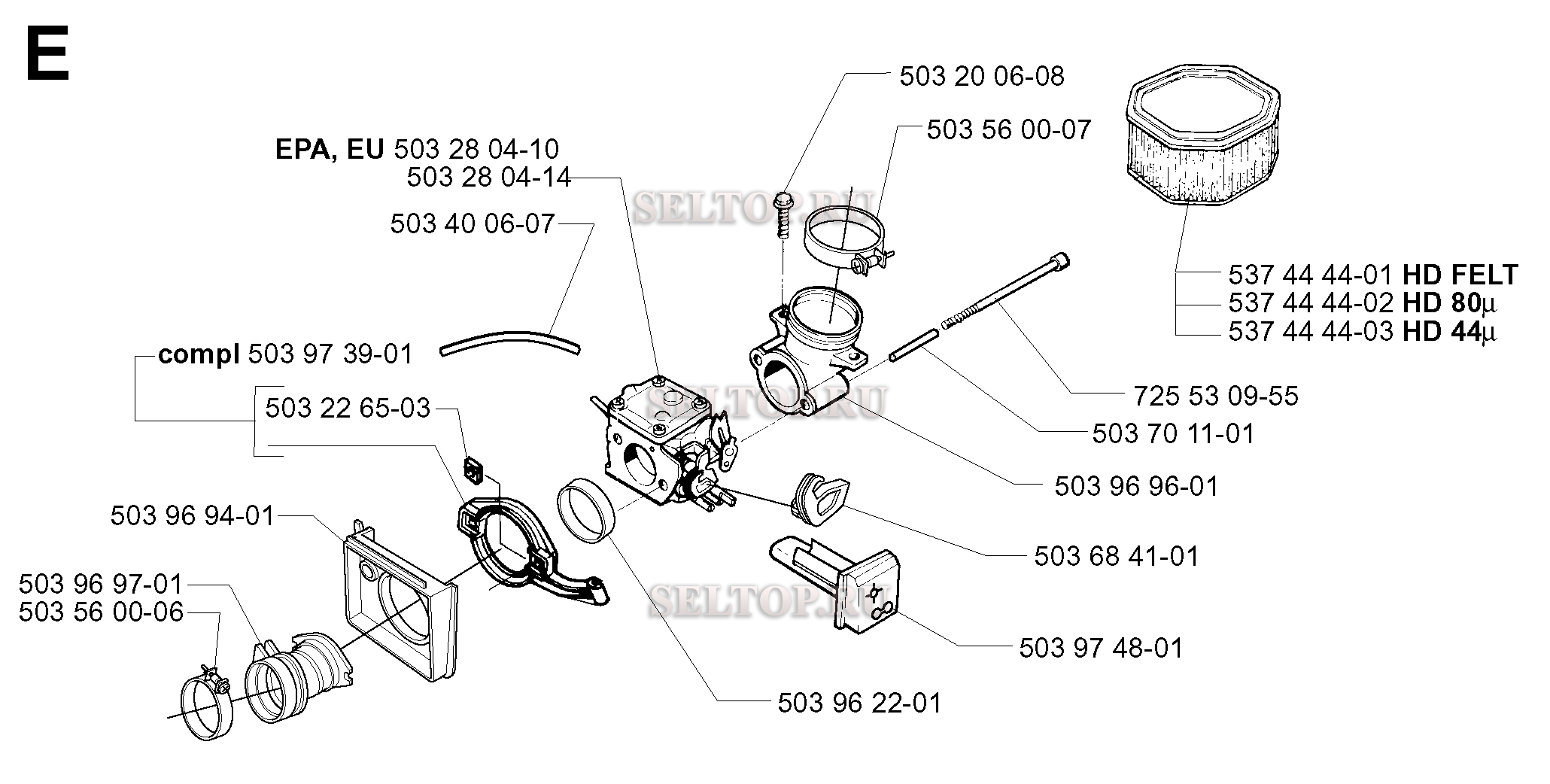 E

503 20 06-08

503 56 00-07

EPA, EU 503 28 04-10
503 28 04-14

SELTOP.RU

503 40 06-07

537 44 44-01 HD FELT
537 44 44-02 HD 80µ
537 44 44-03 HD 44µ

compl 503 97 39-01

503 22 65-03

SELTOP.RU

725 53 09-55

503 70 11-01

503 96 96-01

503 96 94-01

503 68 41-01

503 96 97-01
503 56 00-06

SELTOP.RU

503 97 48-01

503 96 22-01