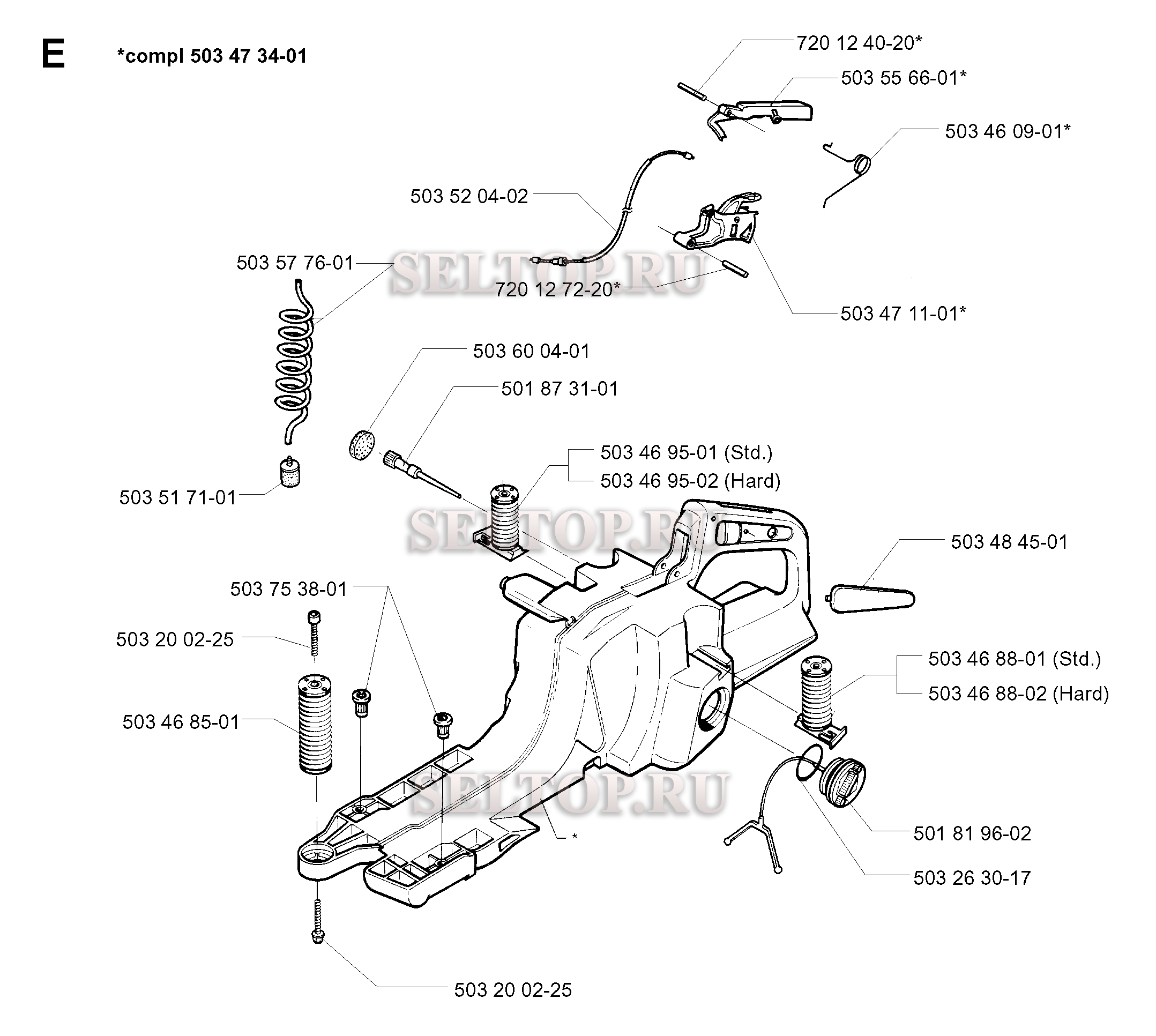 E

*compl 503 47 34-01

720 12 40-20*

503 55 66-01*

503 46 09-01*

503 52 04-02

503 57 76-01

SELTOP.RU

720 12 72-20*

503 47 11-01*

503 60 04-01

501 87 31-01

503 46 95-01 (Std.)

503 46 95-02 (Hard)

503 51 71-01

SELTOP.RU

503 48 45-01

503 75 38-01

503 20 02-25

503 46 88-01 (Std.)

503 46 88-02 (Hard)

503 46 85-01

SELTOP.RU

*

501 81 96-02

503 26 30-17

503 20 02-25