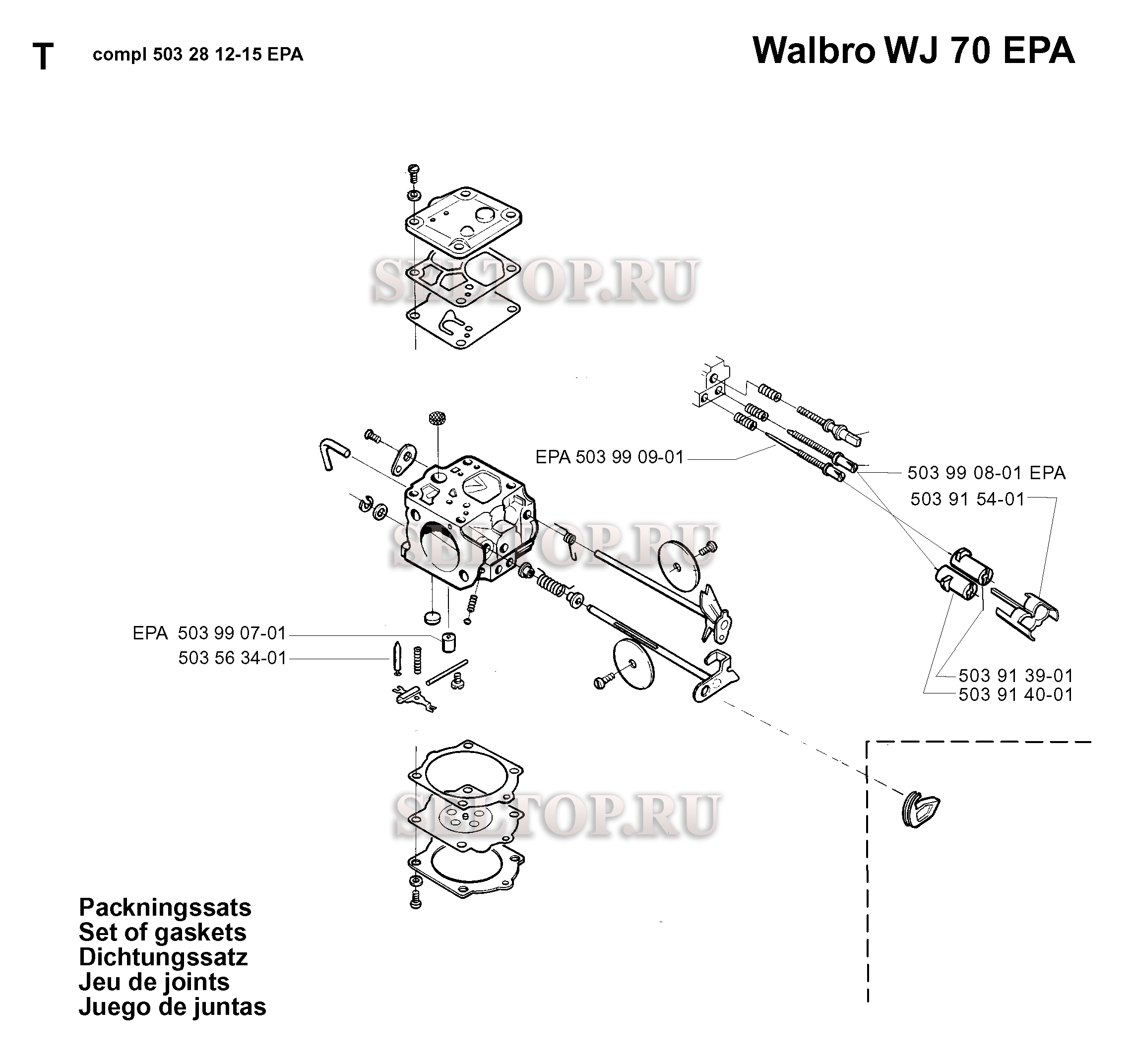 T compl 503 28 12-15 EPA

Walbro WJ 70 EPA

SELTOP.RU

EPA 503 99 09-01

503 99 08-01 EPA

503 91 54-01

SELTOP.RU

EPA 503 99 07-01

503 56 34-01

503 91 39-01

503 91 40-01

SELTOP.RU

Packningssats
Set of gaskets
Dichtungssatz
Jeu de joints
Juego de juntas