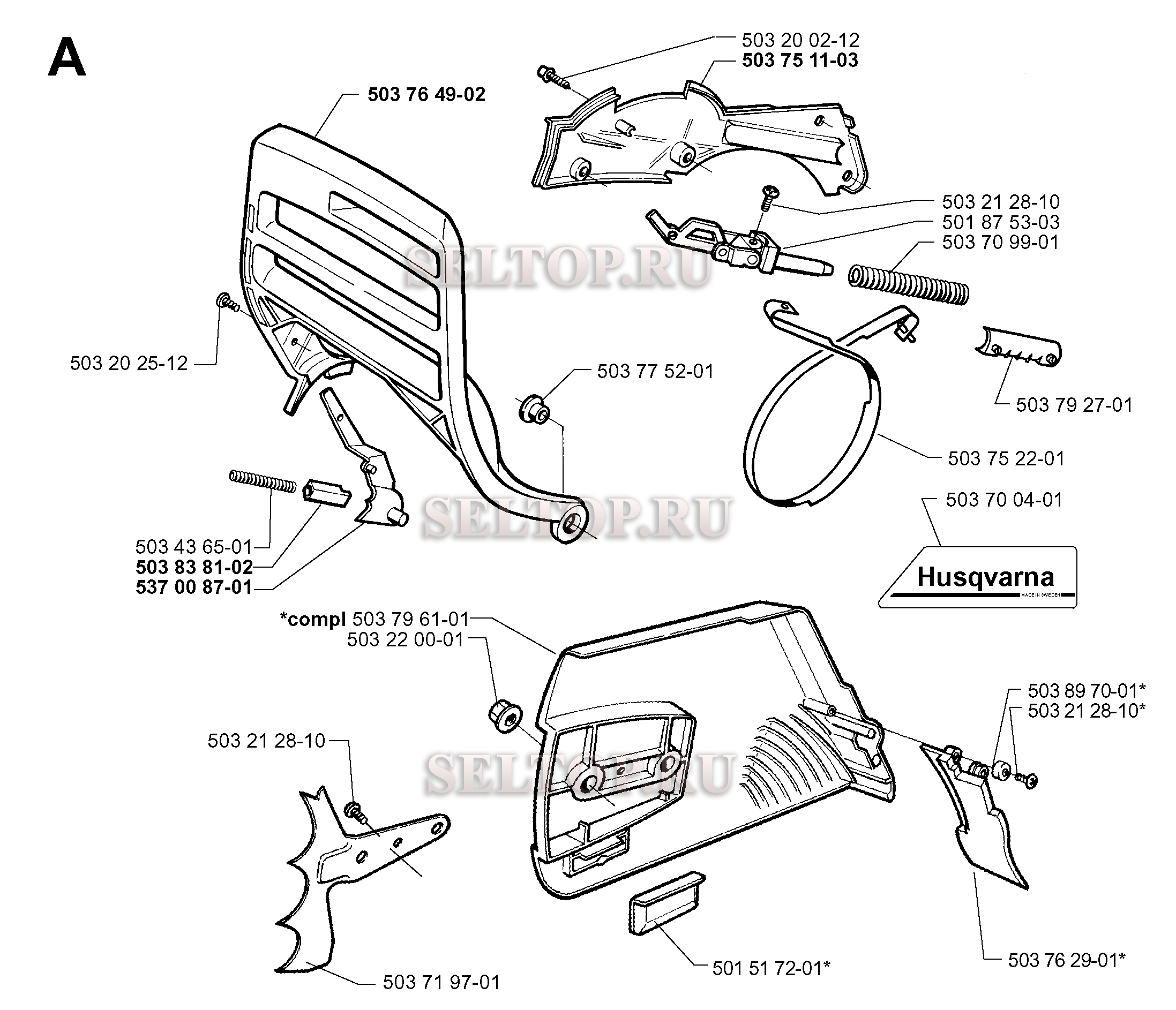 A

503 20 02-12
503 75 11-03

503 76 49-02

503 21 28-10
501 87 53-03
503 70 99-01

SELTOP.RU

503 20 25-12

503 77 52-01

503 79 27-01

503 75 22-01

SELTOP.RU

503 70 04-01

503 43 65-01
503 83 81-02
537 00 87-01

Husqvarna
MADE IN SWEDEN

*compl 503 79 61-01
503 22 00-01

503 89 70-01*
503 21 28-10*

503 21 28-10

SELTOP.RU

501 51 72-01*

503 76 29-01*

503 71 97-01