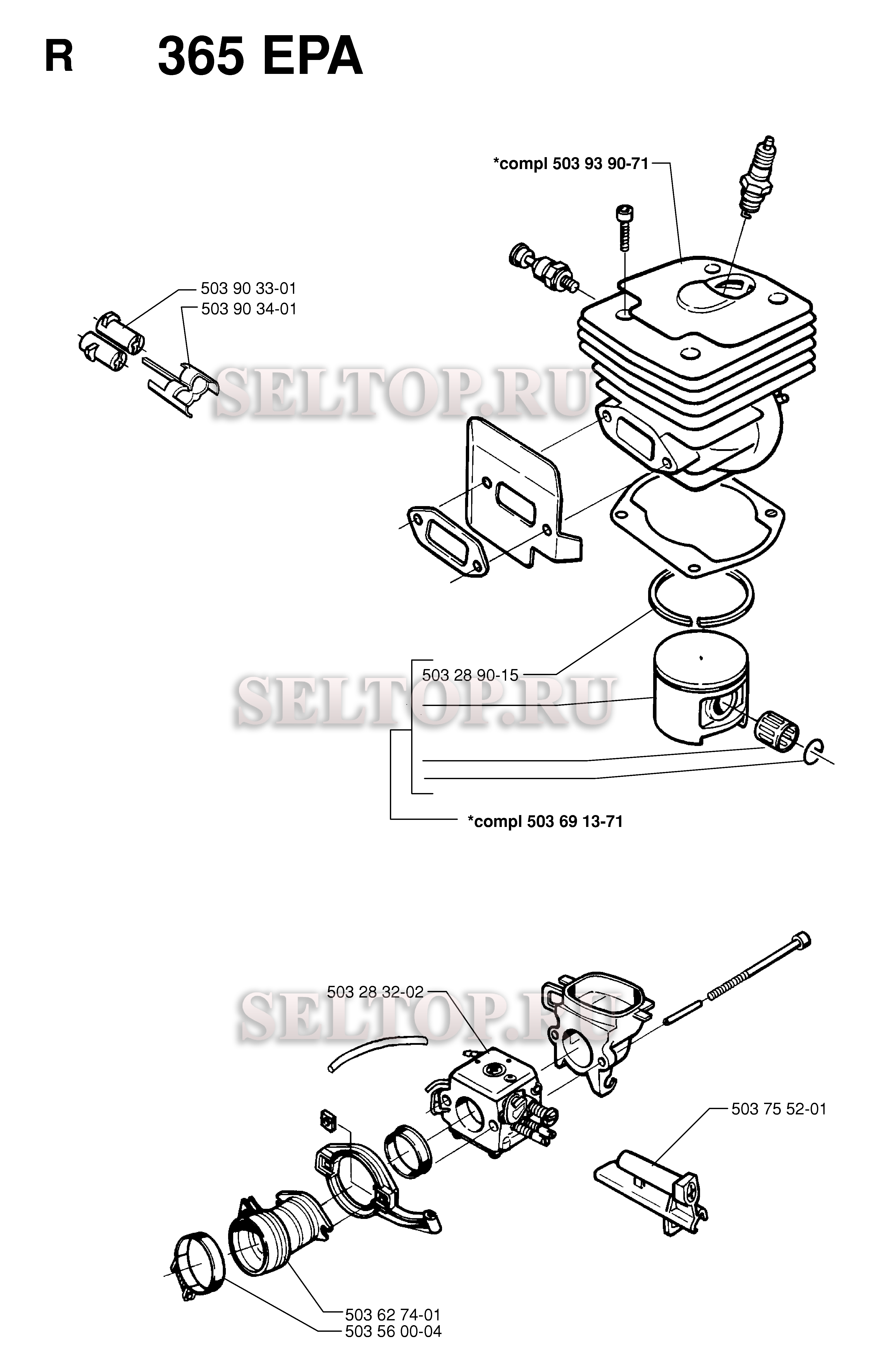 R 365 EPA

*compl 503 93 90-71

503 90 33-01
503 90 34-01

SELTOP.RU

503 28 90-15

SELTOP.RU

*compl 503 69 13-71

503 28 32-02

SELTOP.RU

503 75 52-01

503 62 74-01
503 56 00-04