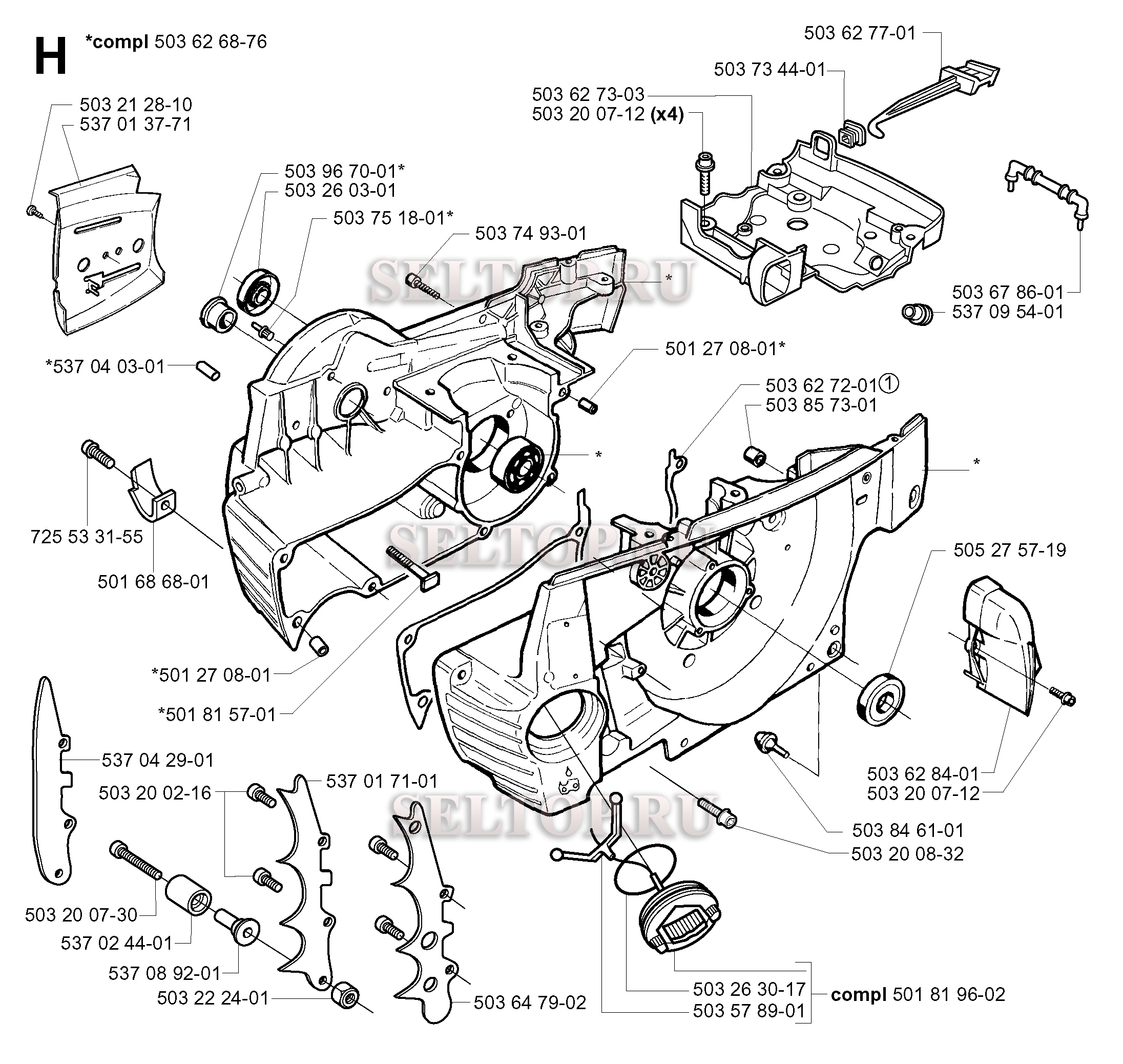 H *compl 503 62 68-76

503 62 77-01
503 73 44-01
503 62 73-03
503 20 07-12 (x4)
503 21 28-10
537 01 37-71
503 96 70-01*
503 26 03-01
503 75 18-01*
503 74 93-01
SELTOP.RU
*
503 67 86-01
537 09 54-01
*537 04 03-01
501 27 08-01*
503 62 72-01①
503 85 73-01
*
*
725 53 31-55
501 68 68-01
SELTOP.RU
505 27 57-19
*501 27 08-01
*501 81 57-01
537 04 29-01
537 01 71-01
503 20 02-16
503 62 84-01
503 20 07-12
SELTOP.RU
503 84 61-01
503 20 08-32
503 20 07-30
537 02 44-01
537 08 92-01
503 22 24-01
503 64 79-02
503 26 30-17
503 57 89-01
compl 501 81 96-02