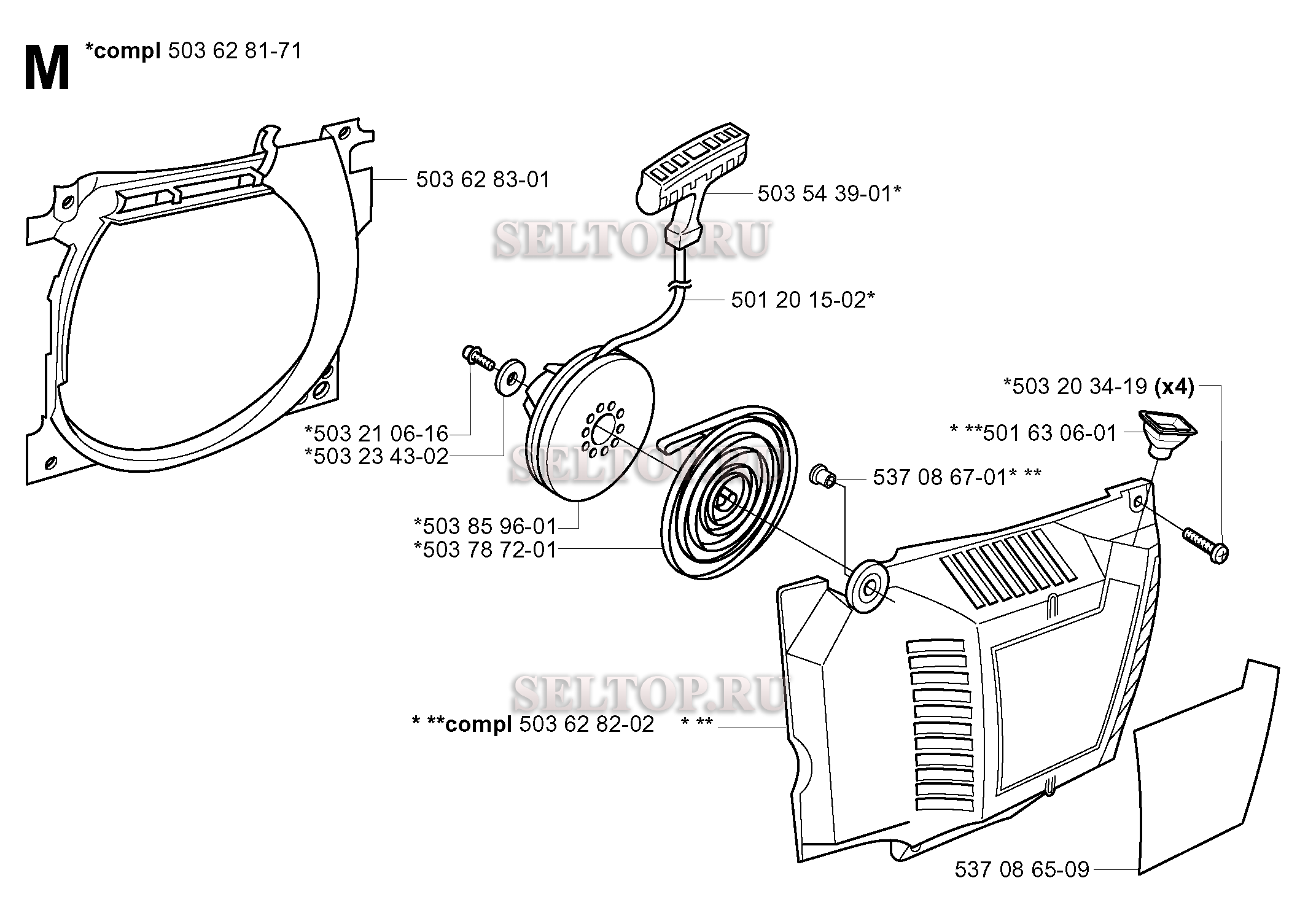 M *compl 503 62 81-71

503 62 83-01

503 54 39-01*

SELTOP.RU

501 20 15-02*

*503 20 34-19 (x4)

* **501 63 06-01

*503 21 06-16
*503 23 43-02

SELTOP.RU

537 08 67-01* **

*503 85 96-01
*503 78 72-01

SELTOP.RU

* **compl 503 62 82-02 * **

537 08 65-09