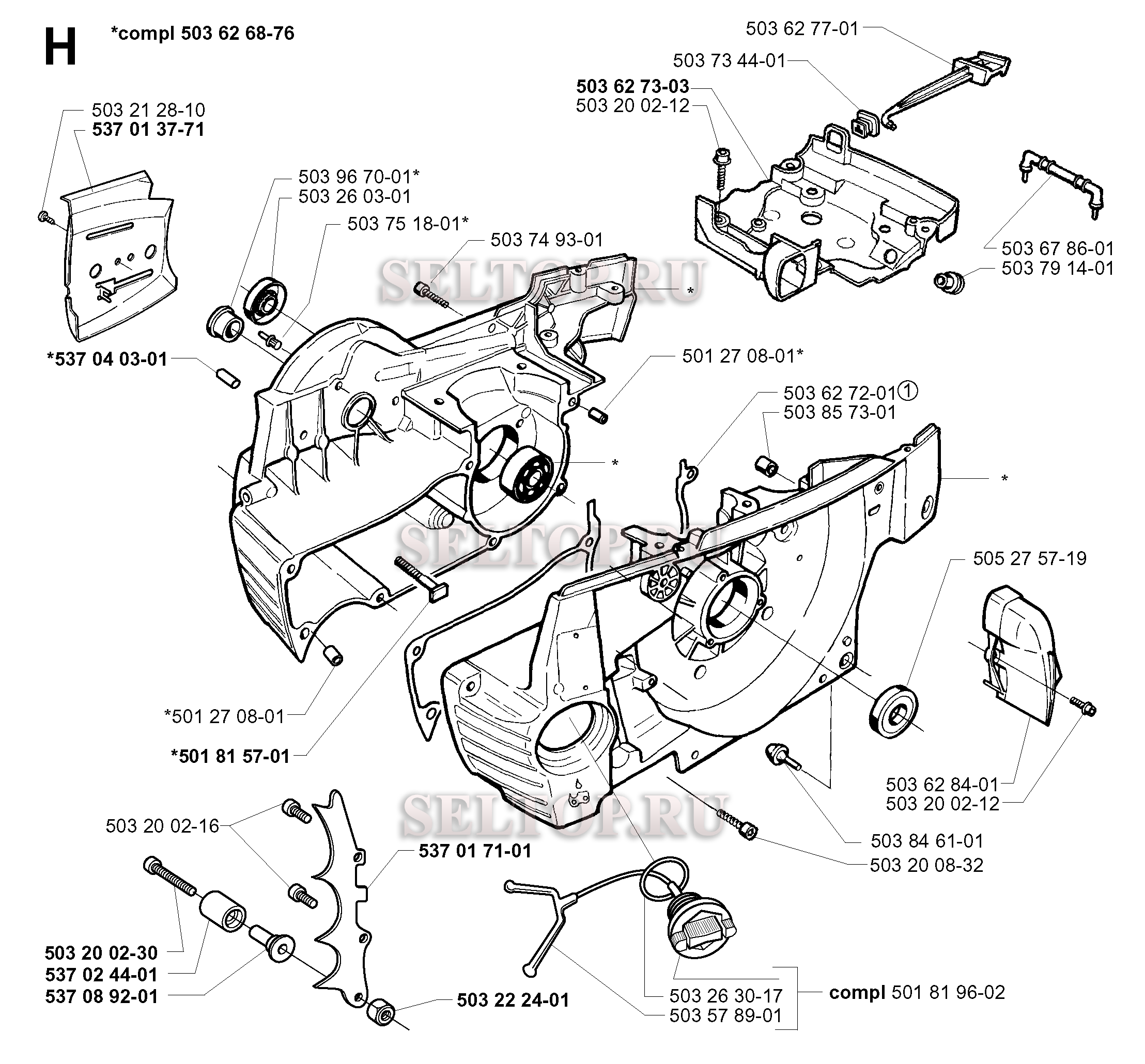 H *compl 503 62 68-76

503 62 77-01
503 73 44-01
503 62 73-03
503 20 02-12

503 21 28-10
537 01 37-71

503 96 70-01*
503 26 03-01
503 75 18-01*
503 74 93-01

SELTOP.RU

*

503 67 86-01
503 79 14-01

*537 04 03-01

501 27 08-01*

503 62 72-01①
503 85 73-01

*

*

SELTOP.RU

505 27 57-19

*501 27 08-01

*501 81 57-01

503 62 84-01
503 20 02-12

SELTOP.RU

503 20 02-16

537 01 71-01

503 84 61-01
503 20 08-32

503 20 02-30
537 02 44-01
537 08 92-01

503 22 24-01

503 26 30-17
503 57 89-01

compl 501 81 96-02