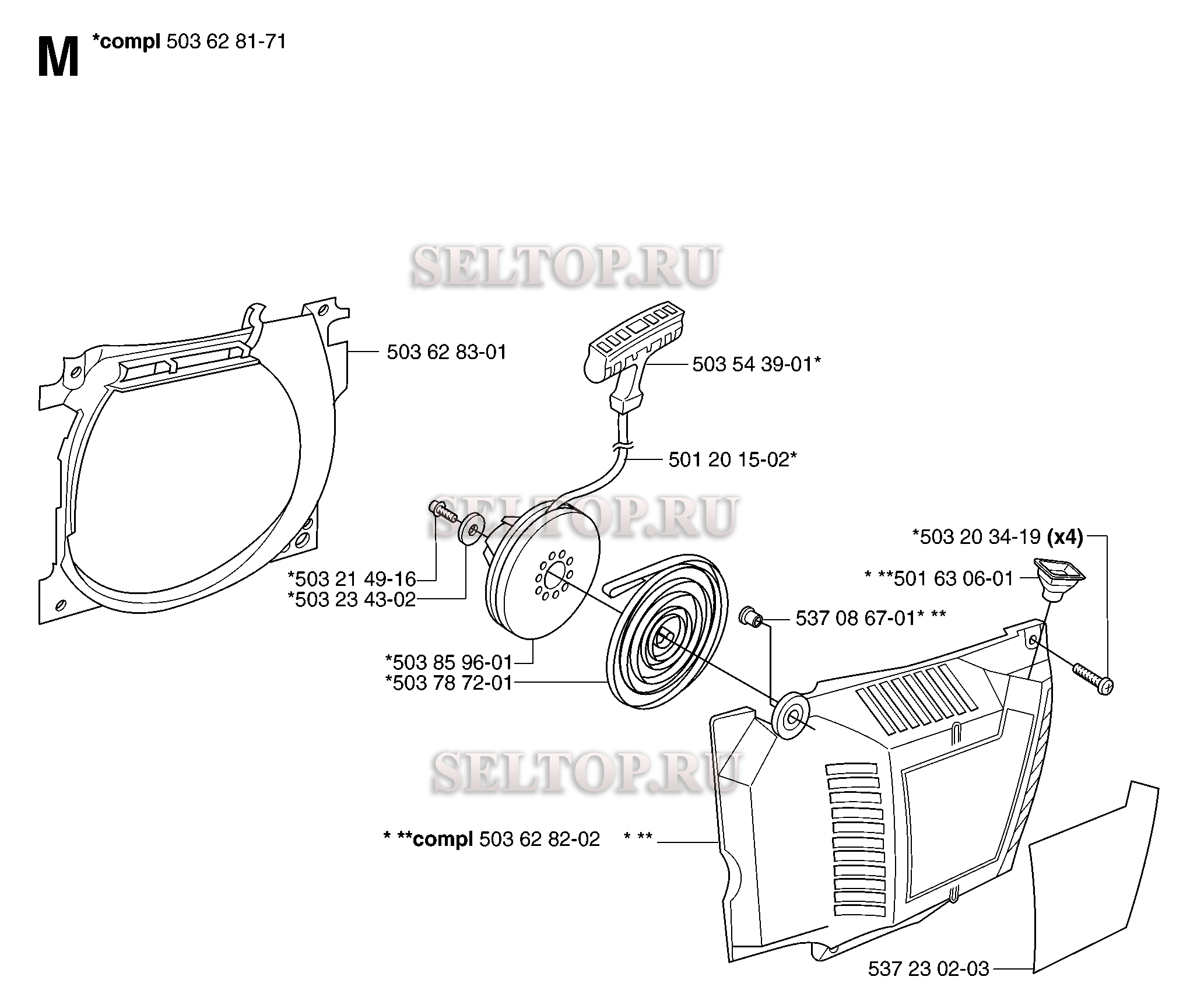 M *compl 503 62 81-71

SELTOP.RU

503 62 83-01

503 54 39-01*

501 20 15-02*

SELTOP.RU

*503 20 34-19 (x4)

* **501 63 06-01

*503 21 49-16

*503 23 43-02

537 08 67-01* **

*503 85 96-01

*503 78 72-01

SELTOP.RU

* **compl 503 62 82-02 * **

537 23 02-03