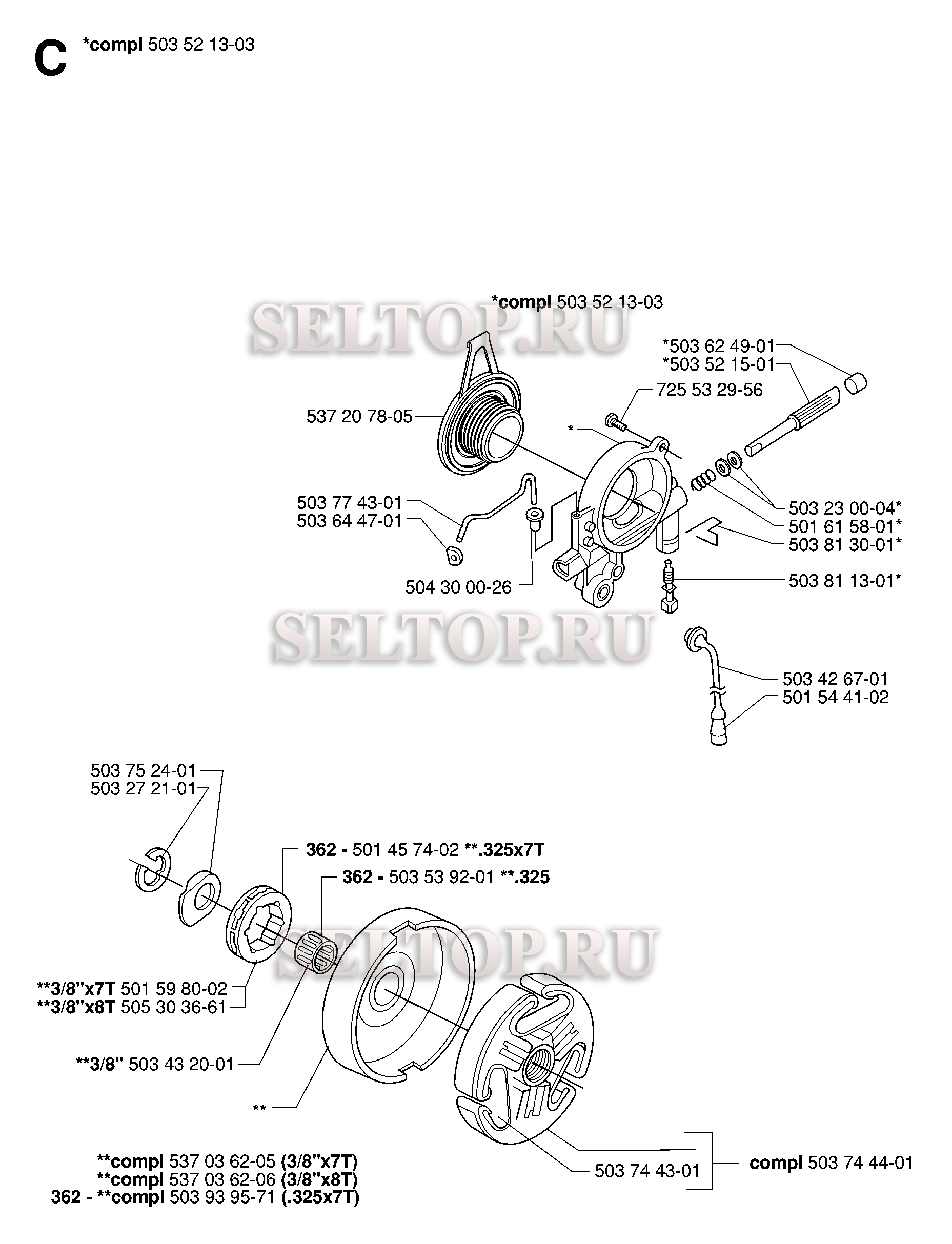 C *compl 503 52 13-03

*compl 503 52 13-03

SELTOP.RU

*503 62 49-01
*503 52 15-01
725 53 29-56
537 20 78-05
*
503 77 43-01
503 64 47-01
503 23 00-04*
501 61 58-01*
503 81 30-01*
504 30 00-26
503 81 13-01*

SELTOP.RU

503 42 67-01
501 54 41-02

503 75 24-01
503 27 21-01
362 - 501 45 74-02 **.325x7T
362 - 503 53 92-01 **.325

SELTOP.RU

**3/8"x7T 501 59 80-02
**3/8"x8T 505 30 36-61
**3/8" 503 43 20-01
**
**compl 537 03 62-05 (3/8"x7T)
**compl 537 03 62-06 (3/8"x8T)
362 - **compl 503 93 95-71 (.325x7T)
503 74 43-01
compl 503 74 44-01