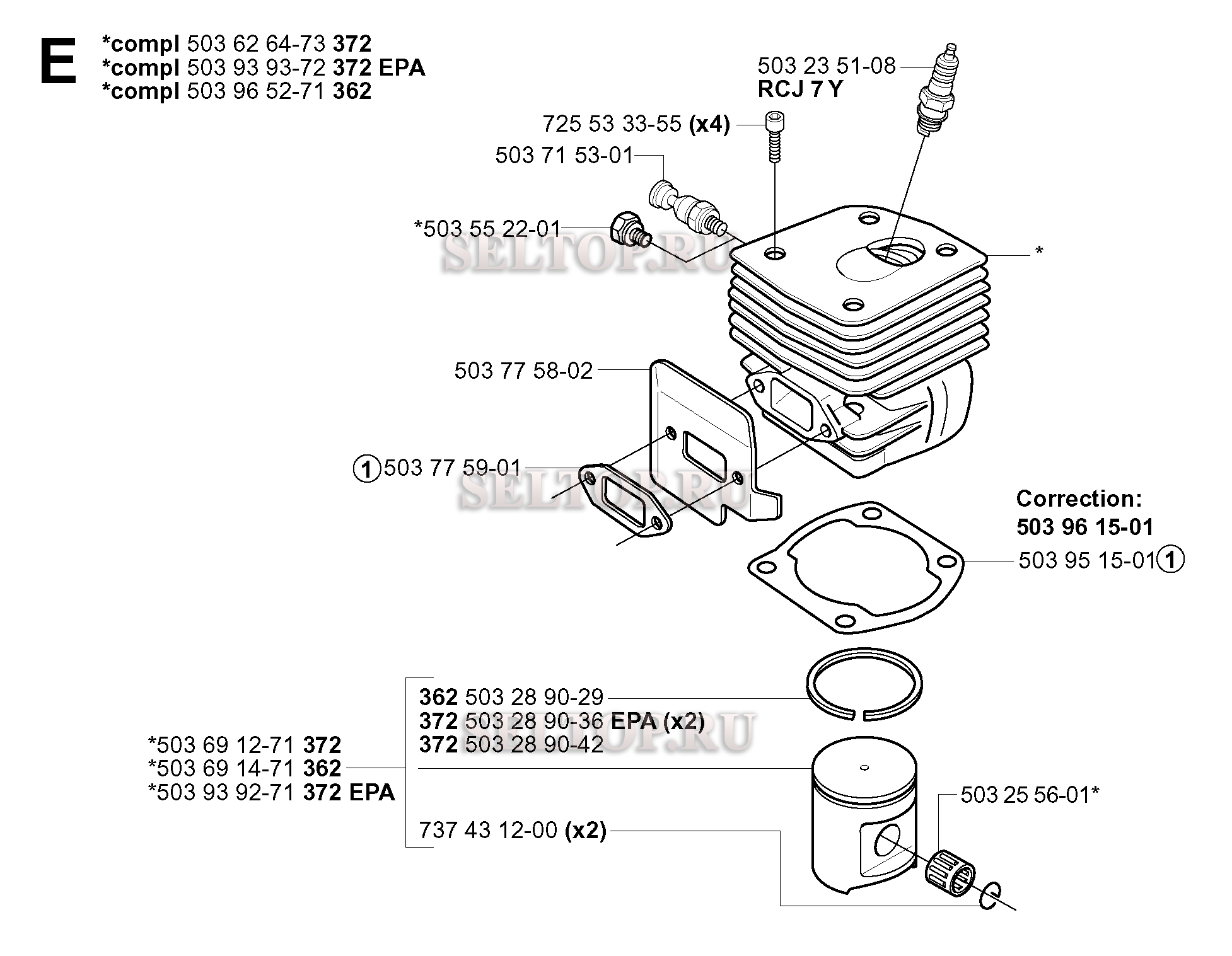 E

*compl 503 62 64-73 372
*compl 503 93 93-72 372 EPA
*compl 503 96 52-71 362

503 23 51-08
RCJ 7 Y

725 53 33-55 (x4)

503 71 53-01

*503 55 22-01

SELTOP.RU

*

503 77 58-02

① 503 77 59-01

SELTOP.RU

Correction:
503 96 15-01

503 95 15-01 ①

362 503 28 90-29
372 503 28 90-36 EPA (x2)
372 503 28 90-42

SELTOP.RU

*503 69 12-71 372
*503 69 14-71 362
*503 93 92-71 372 EPA

503 25 56-01*

737 43 12-00 (x2)