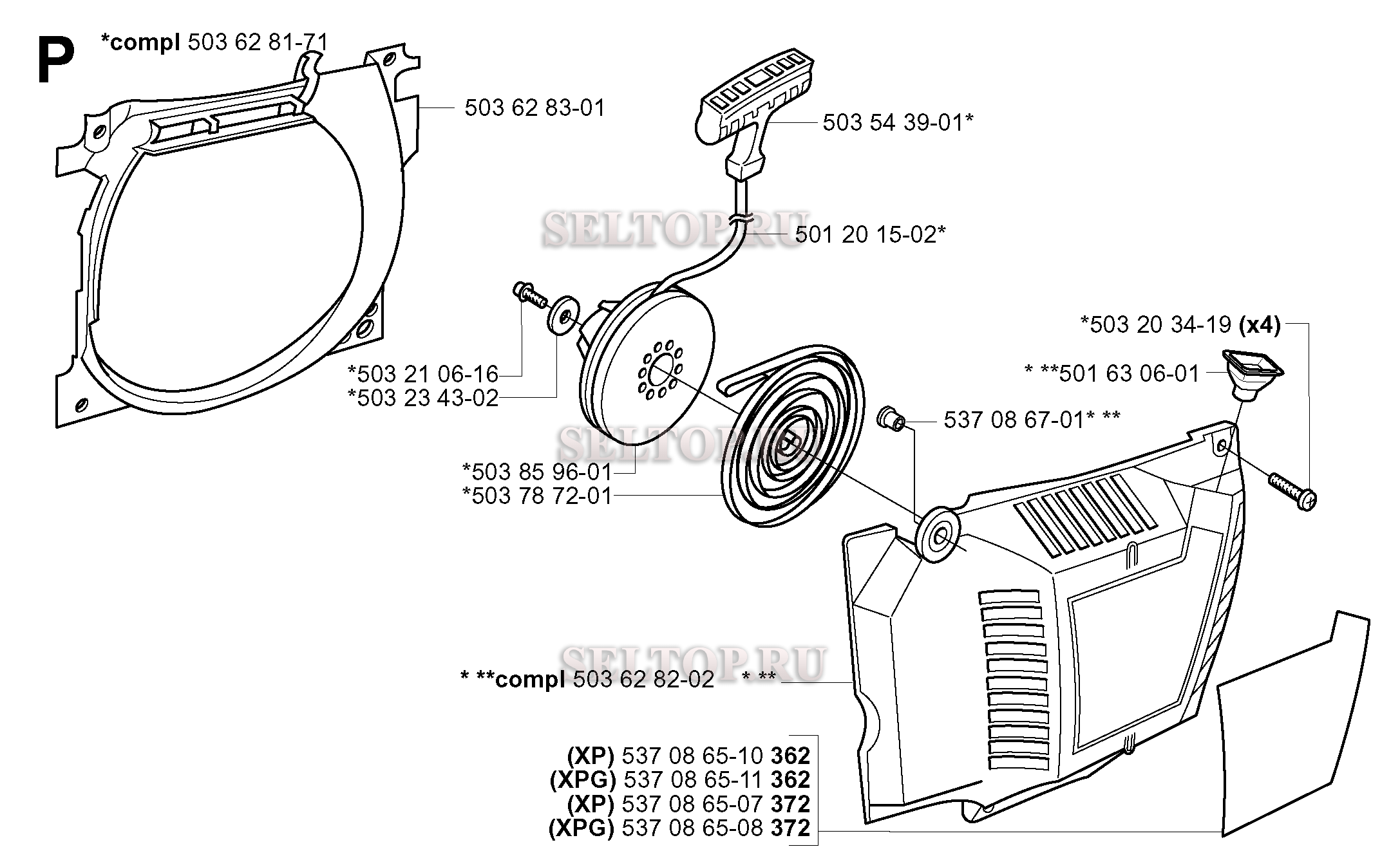 P

*compl 503 62 81-71

503 62 83-01

503 54 39-01*

SELTOP.RU

501 20 15-02*

*503 20 34-19 (x4)

* **501 63 06-01

*503 21 06-16
*503 23 43-02

537 08 67-01* **

SELTOP.RU

*503 85 96-01
*503 78 72-01

SELTOP.RU

* **compl 503 62 82-02 * **

(XP) 537 08 65-10 362
(XPG) 537 08 65-11 362
(XP) 537 08 65-07 372
(XPG) 537 08 65-08 372