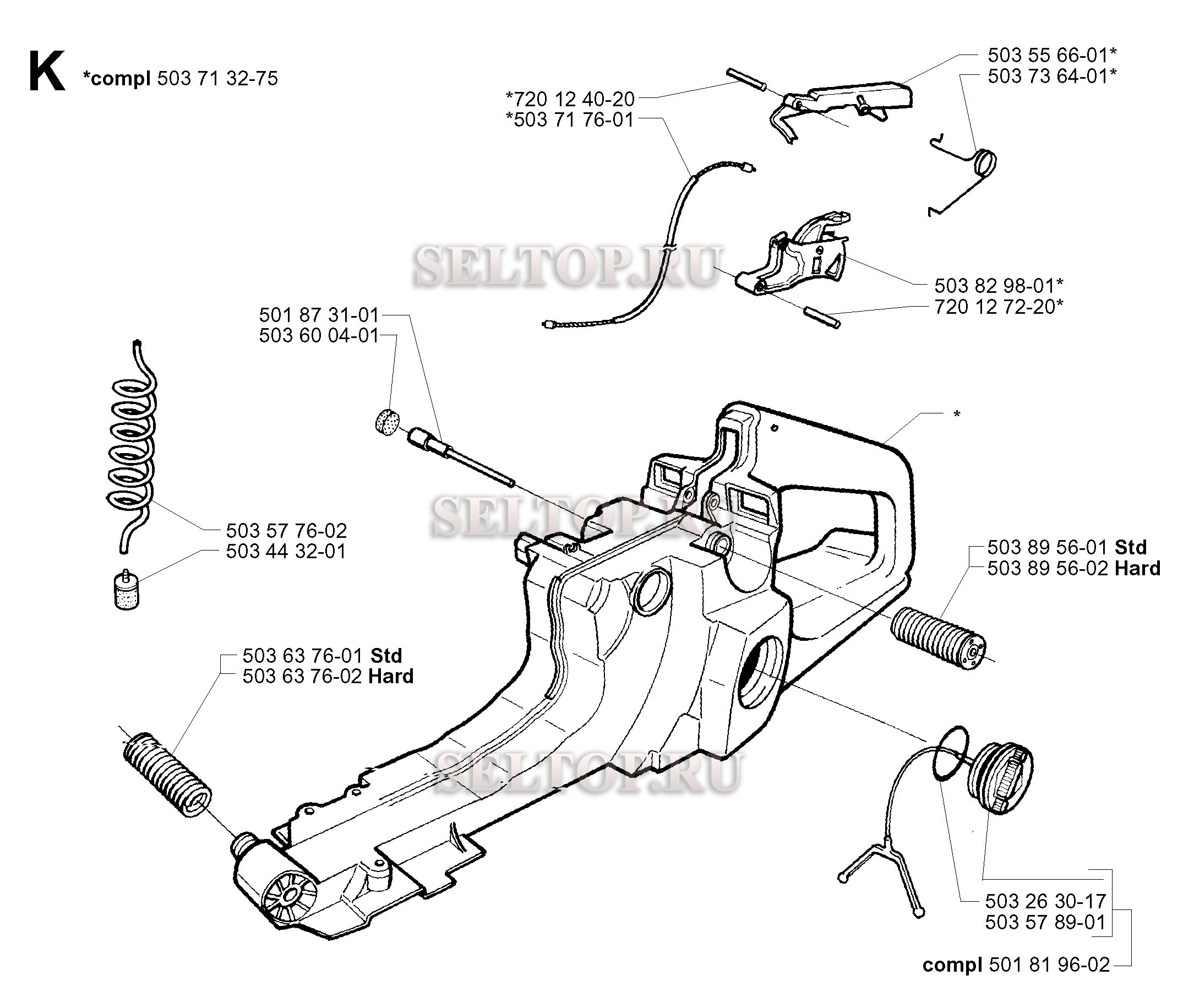 K *compl 503 71 32-75

503 55 66-01*
503 73 64-01*

*720 12 40-20
*503 71 76-01

SELTOP.RU

503 82 98-01*
720 12 72-20*

501 87 31-01
503 60 04-01

*

SELTOP.RU

503 57 76-02
503 44 32-01

503 89 56-01 Std
503 89 56-02 Hard

503 63 76-01 Std
503 63 76-02 Hard

SELTOP.RU

503 26 30-17
503 57 89-01

compl 501 81 96-02