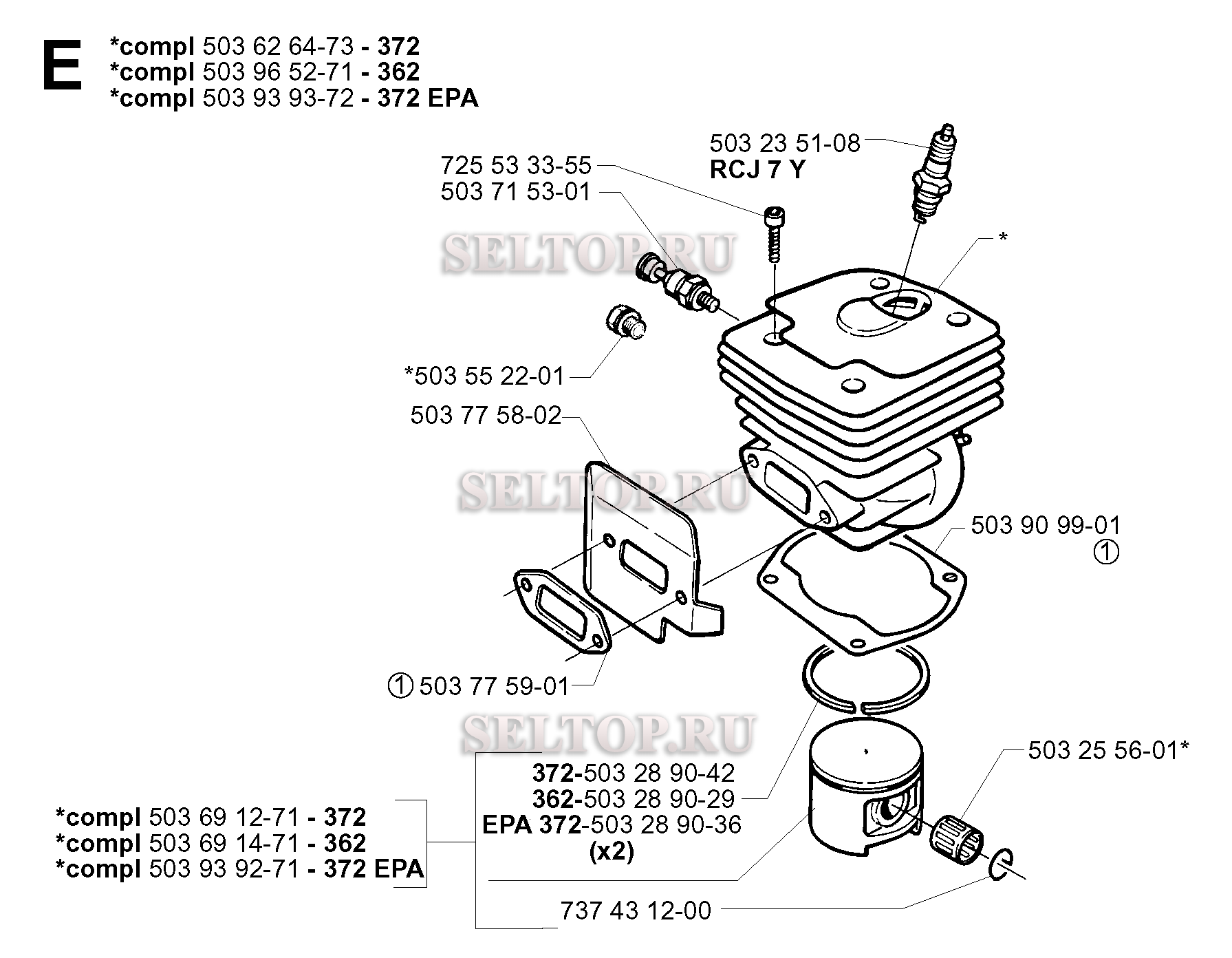 E *compl 503 62 64-73 - 372
*compl 503 96 52-71 - 362
*compl 503 93 93-72 - 372 EPA

503 23 51-08
RCJ 7 Y

725 53 33-55
503 71 53-01

SELTOP.RU

*

*503 55 22-01

503 77 58-02

SELTOP.RU

503 90 99-01
①

① 503 77 59-01

SELTOP.RU

503 25 56-01*

372-503 28 90-42
362-503 28 90-29
EPA 372-503 28 90-36
(x2)

*compl 503 69 12-71 - 372
*compl 503 69 14-71 - 362
*compl 503 93 92-71 - 372 EPA

737 43 12-00